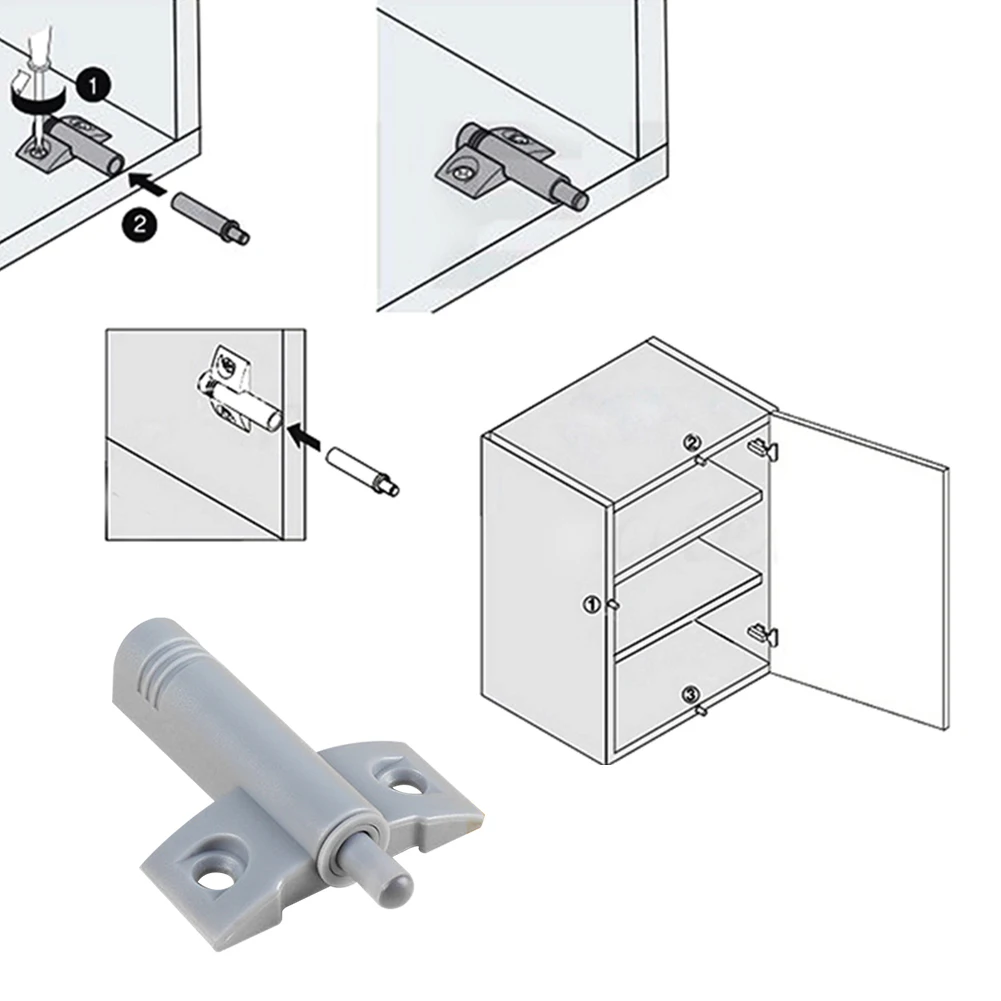 1
2
2
1
3