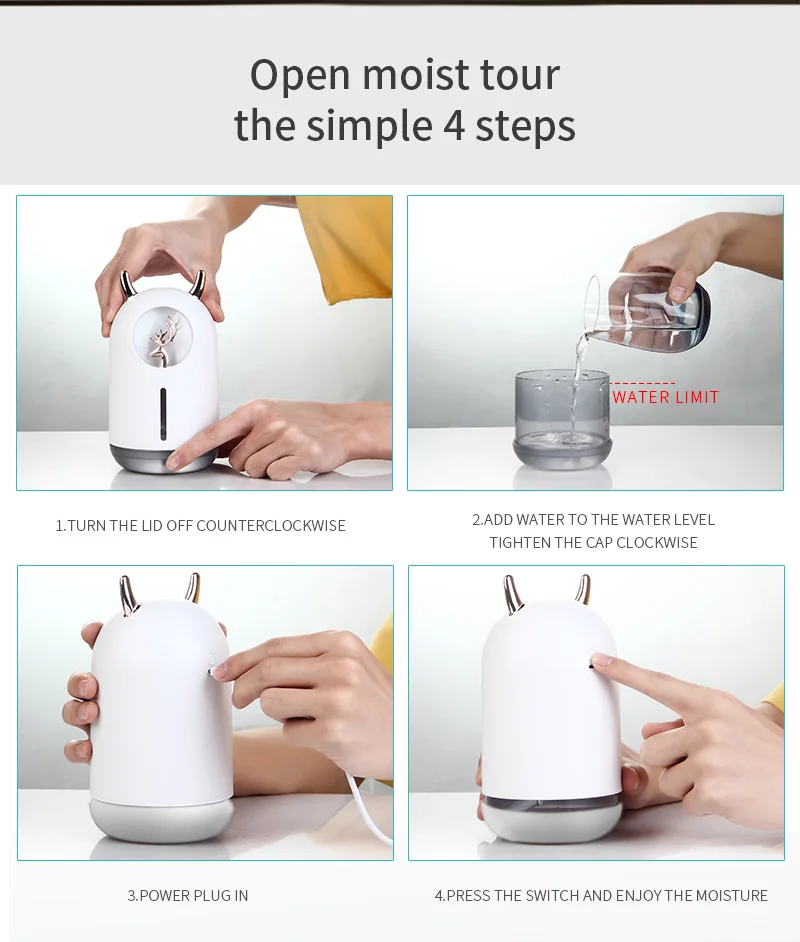 Open moist tour
the simple 4 steps

WATER LIMIT

1.TURN THE LID OFF COUNTERCLOCKWISE

2.ADD WATER TO THE WATER LEVEL
TIGHTEN THE CAP CLOCKWISE

3.POWER PLUG IN

4.PRESS THE SWITCH AND ENJOY THE MOISTURE