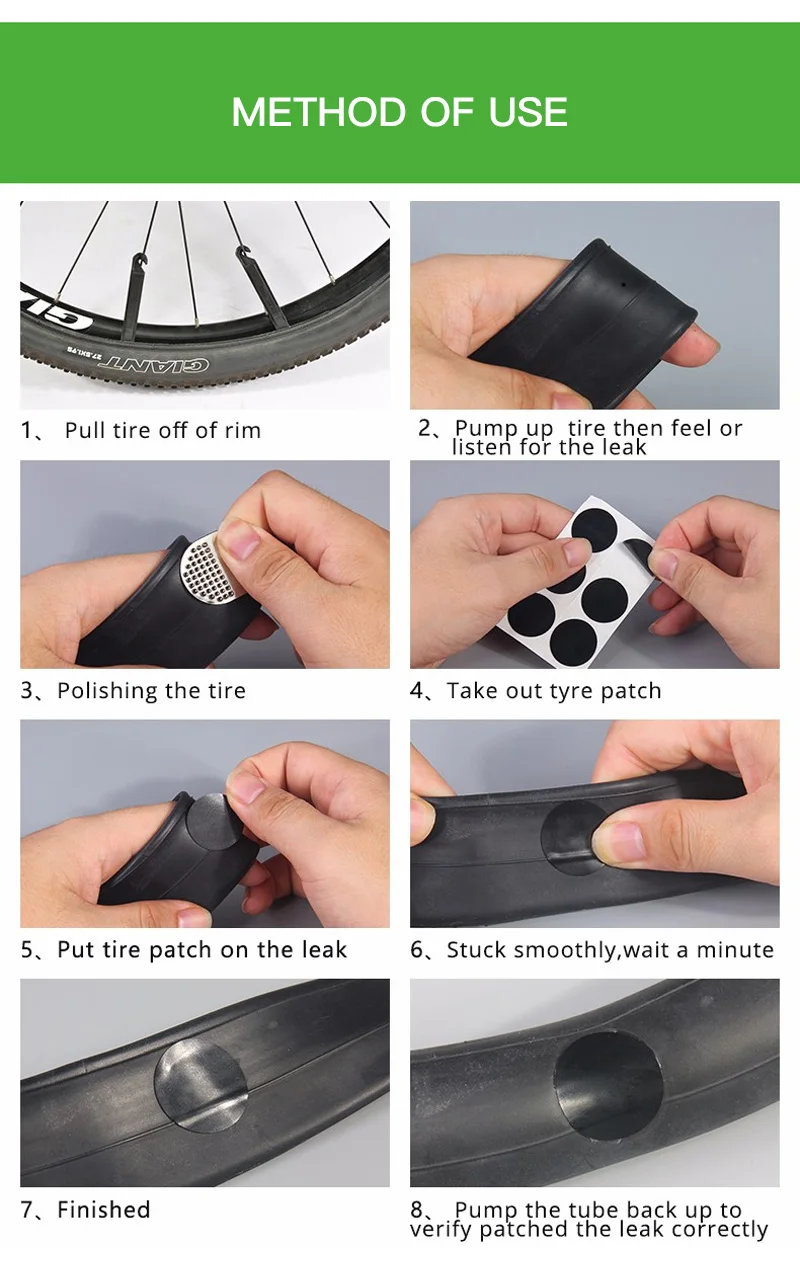 METHOD OF USE

GIANT 27.5X1.95

1、 Pull tire off of rim

2、Pump up tire then feel or listen for the leak

3、Polishing the tire

4、Take out tyre patch

5、Put tire patch on the leak

6、Stuck smoothly,wait a minute

7、Finished

8、 Pump the tube back up to verify patched the leak correctly