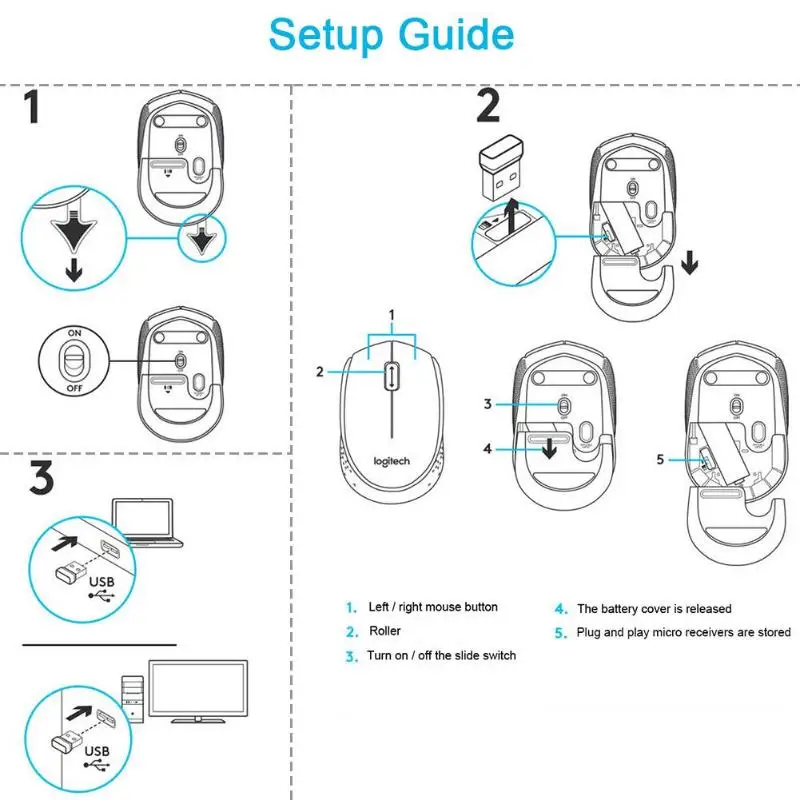 Setup Guide

1

ON
OFF

3

USB

USB

2

1
2
logitech

3
4

5

1. Left / right mouse button
2. Roller
3. Turn on / off the slide switch

4. The battery cover is released
5. Plug and play micro receivers are stored