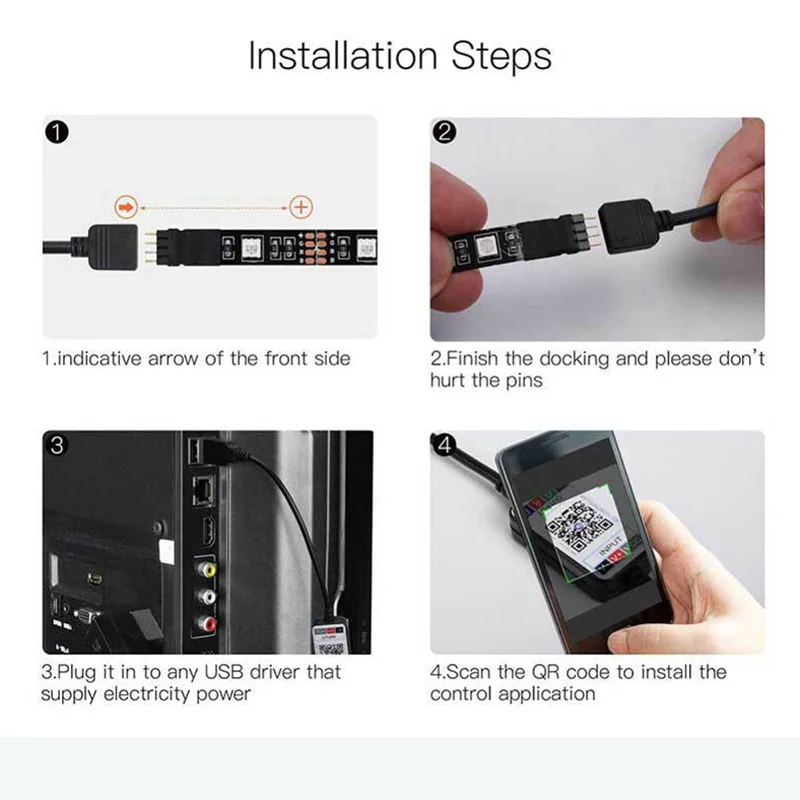 Installation Steps

1

1.indicative arrow of the front side

2

2.Finish the docking and please don't hurt the pins

3

3.Plug it in to any USB driver that supply electricity power

4

INPUT

4.Scan the QR code to install the control application