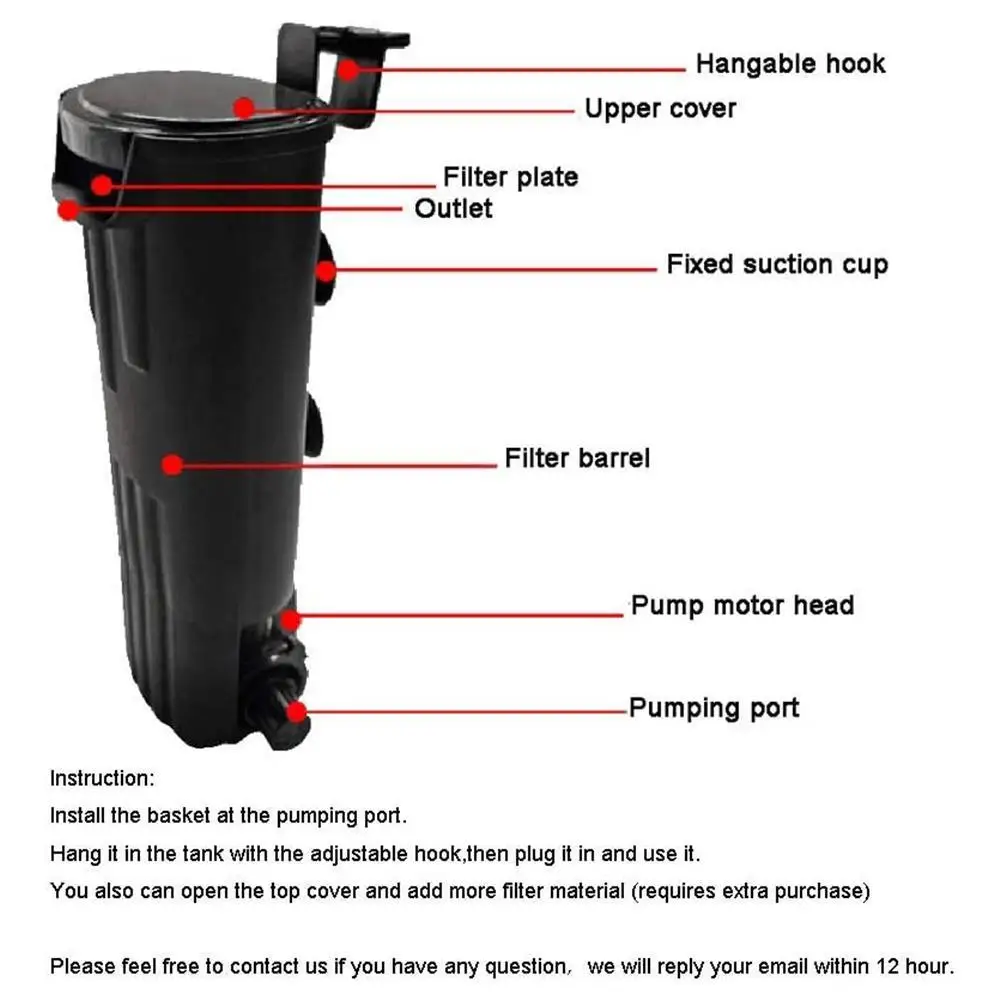 Hangable hook

Upper cover

Filter plate

Outlet

Fixed suction cup

Filter barrel

Pump motor head

Pumping port

Instruction:

Install the basket at the pumping port.

Hang it in the tank with the adjustable hook,then plug it in and use it.

You also can open the top cover and add more filter material (requires extra purchase)

Please feel free to contact us if you have any question， we will reply your email within 12 hour.