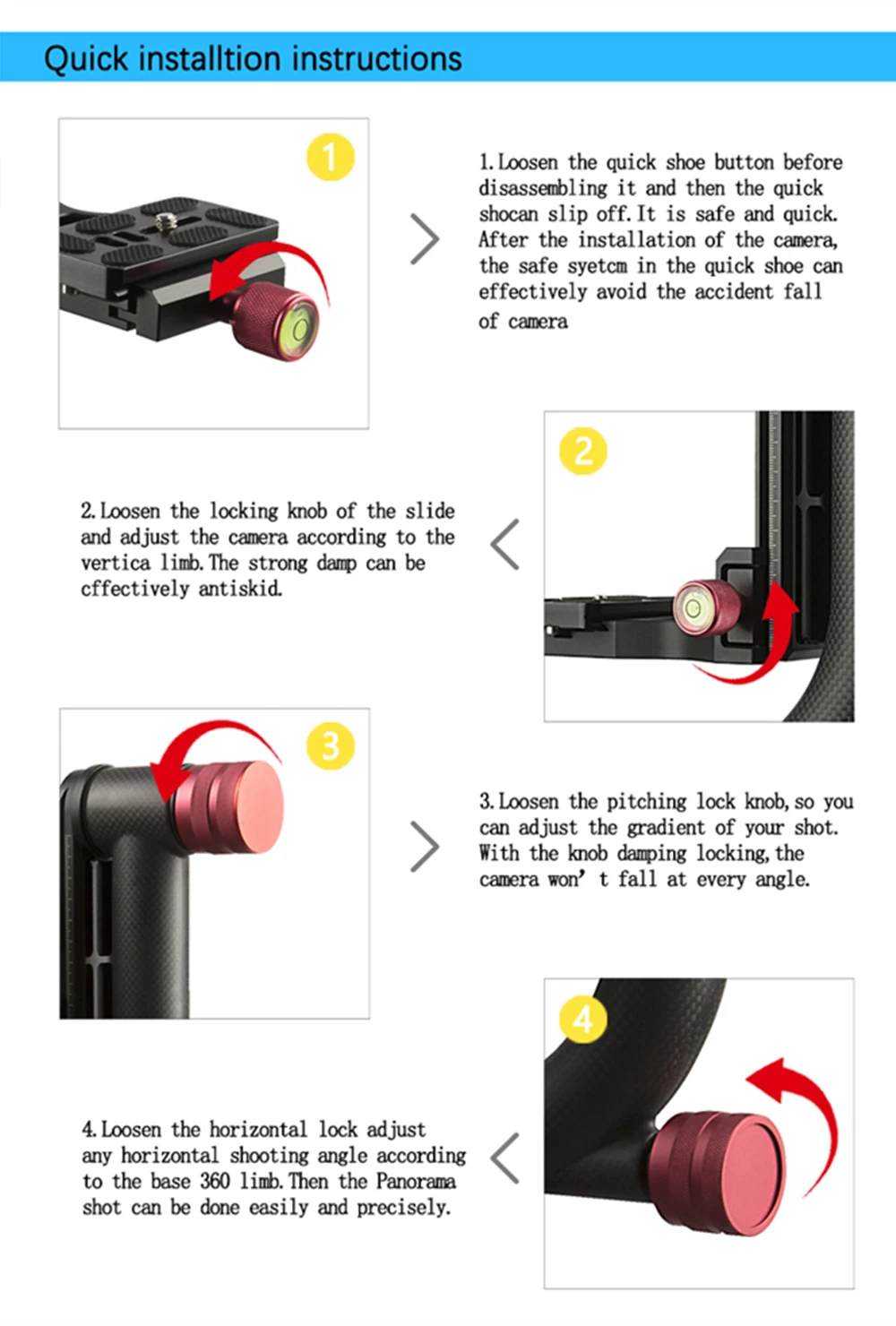 Quick installtion instructions

1

1. Loosen the quick shoe button before disassembling it and then the quick shocan slip off. It is safe and quick. After the installation of the camera, the safe syetcm in the quick shoe can effectively avoid the accident fall of camera

2

2. Loosen the locking knob of the slide and adjust the camera according to the vertica limb. The strong damp can be cffectively antiskid.

3

3. Loosen the pitching lock knob, so you can adjust the gradient of your shot. With the knob damping locking, the camera won' t fall at every angle.

4

4. Loosen the horizontal lock adjust any horizontal shooting angle according to the base 360 limb. Then the Panorama shot can be done easily and precisely.