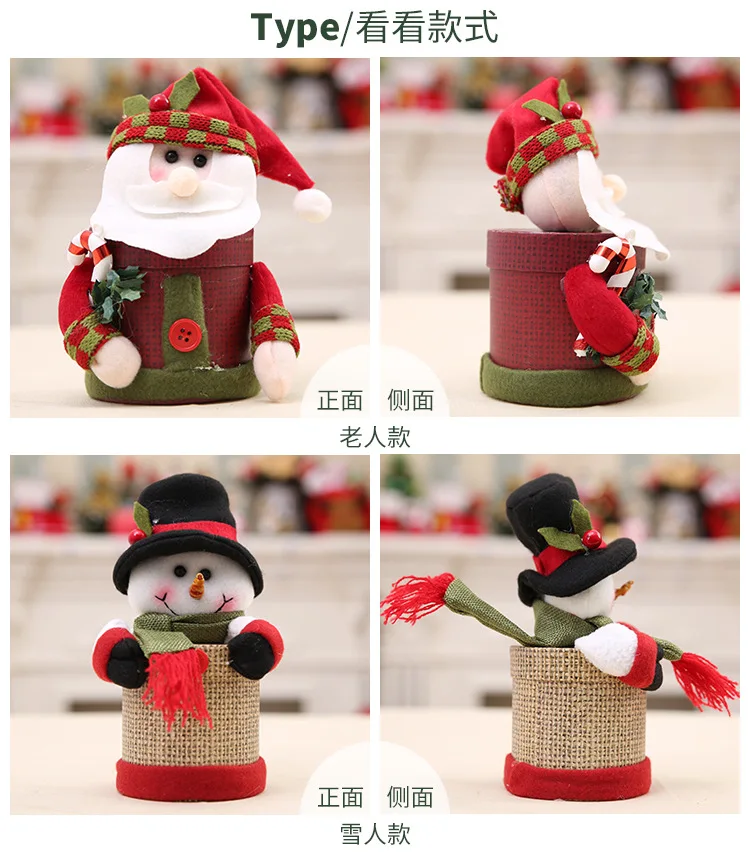 Type/看看款式

正面 侧面

老人款

正面 侧面

雪人款