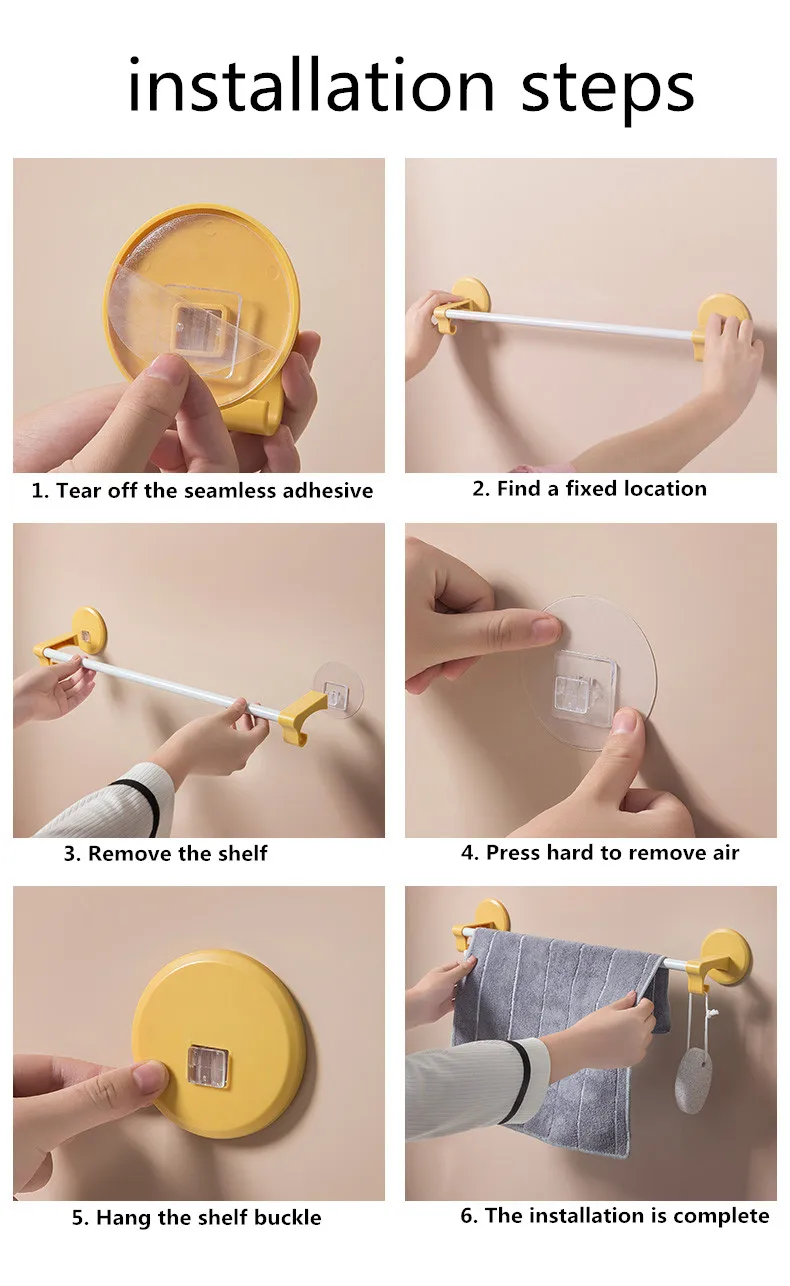 installation steps

1. Tear off the seamless adhesive

2. Find a fixed location

3. Remove the shelf

4. Press hard to remove air

5. Hang the shelf buckle

6. The installation is complete