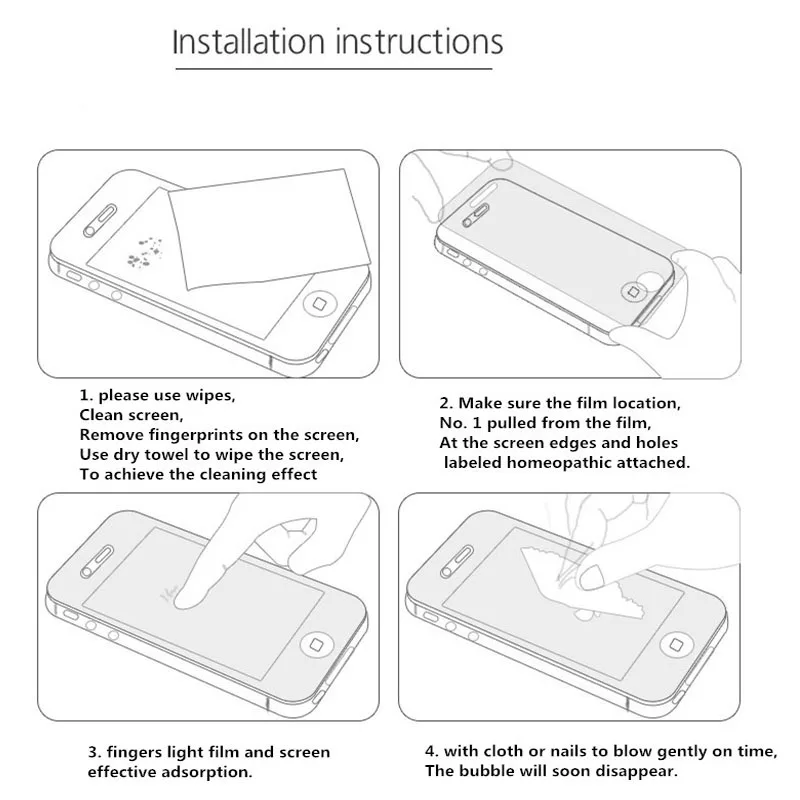 Installation instructions

1. please use wipes,
Clean screen,
Remove fingerprints on the screen,
Use dry towel to wipe the screen,
To achieve the cleaning effect

2. Make sure the film location,
No. 1 pulled from the film,
At the screen edges and holes
labeled homeopathic attached.

3. fingers light film and screen
effective adsorption.

4. with cloth or nails to blow gently on time,
The bubble will soon disappear.