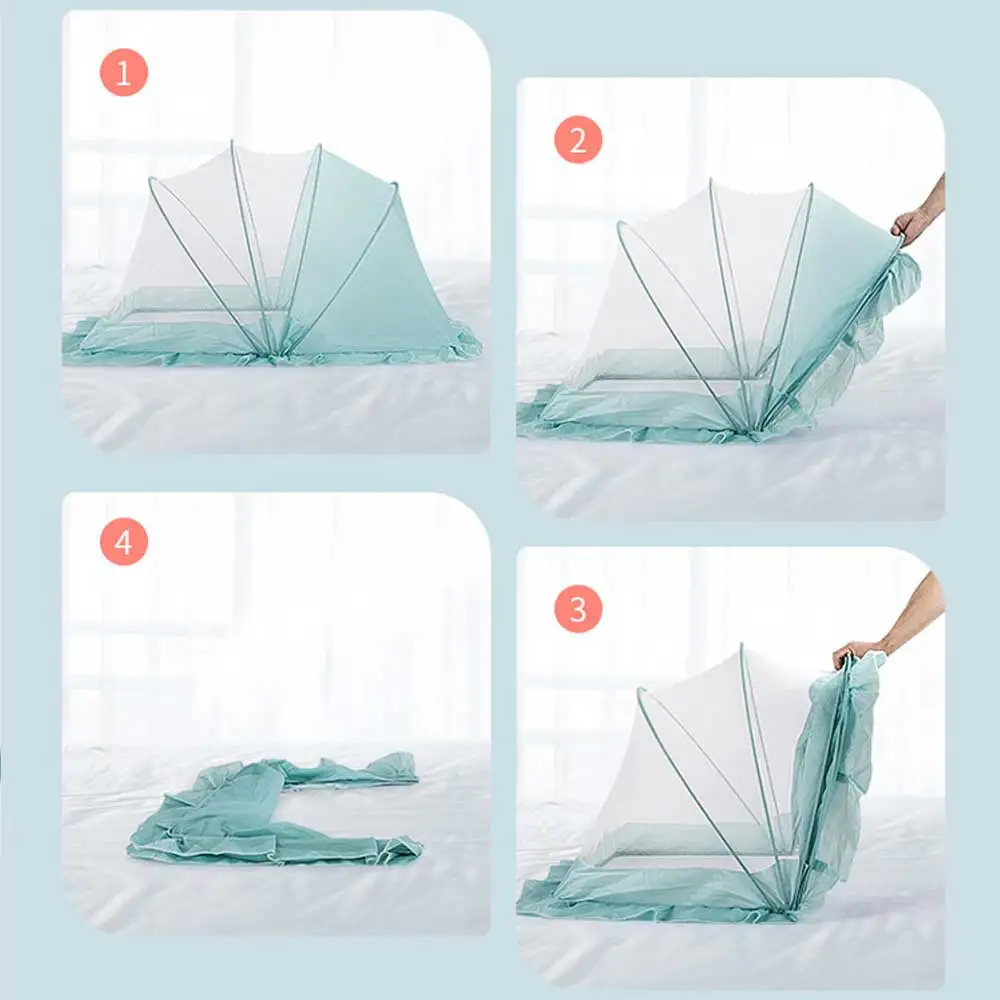 1

2

4

3