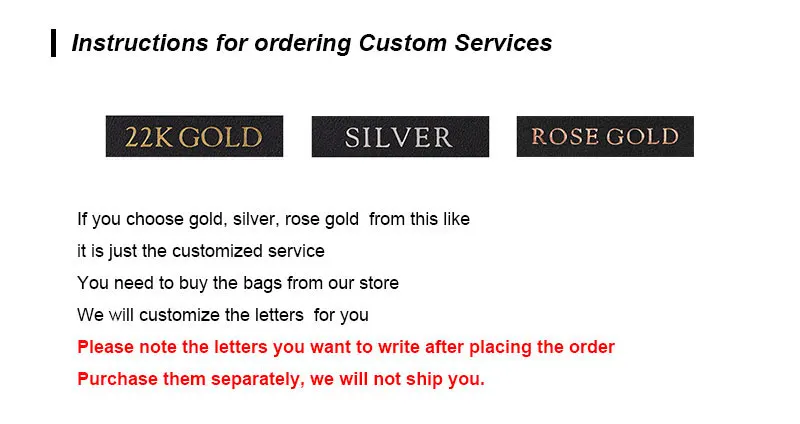 Instructions for ordering Custom Services

22K GOLD

SILVER

ROSE GOLD

If you choose gold, silver, rose gold from this like

it is just the customized service

You need to buy the bags from our store

We will customize the letters for you

Please note the letters you want to write after placing the order

Purchase them separately, we will not ship you.