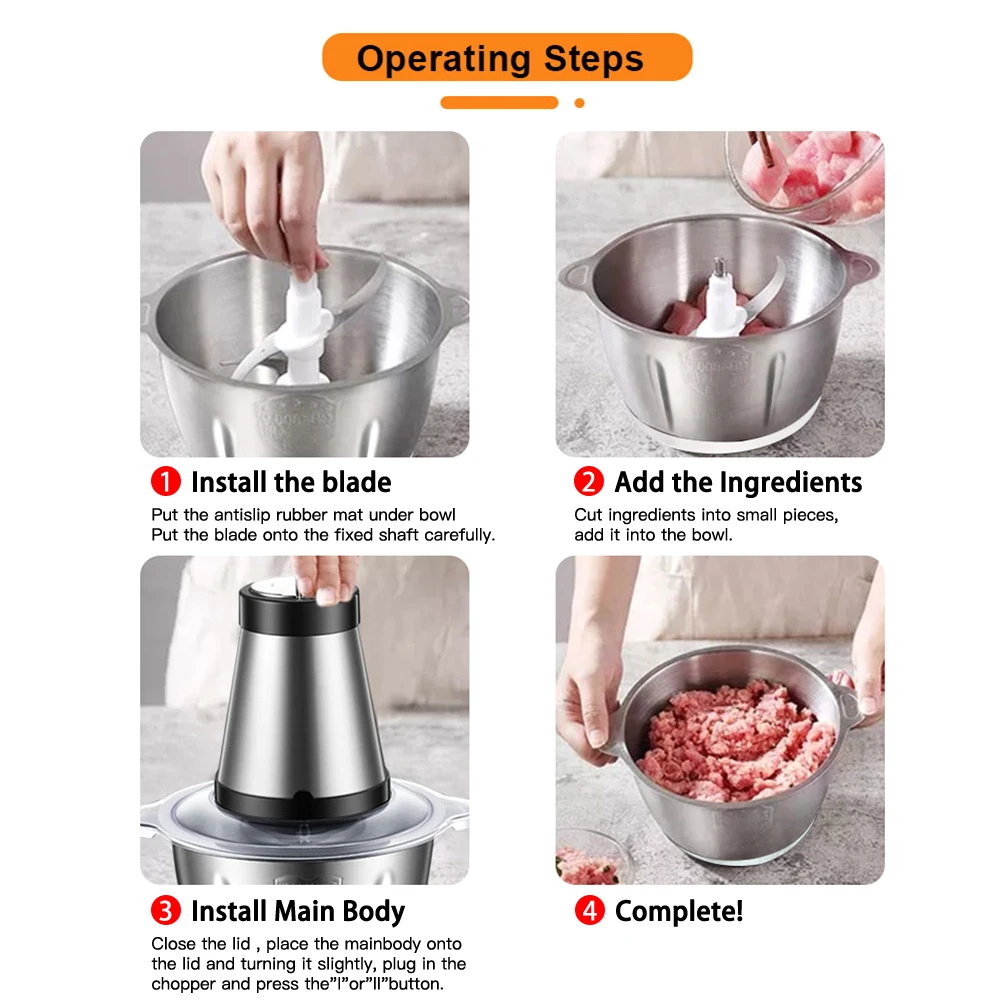 Operating Steps

1 Install the blade
Put the antislip rubber mat under bowl
Put the blade onto the fixed shaft carefully.

2 Add the Ingredients
Cut ingredients into small pieces, add it into the bowl.

3 Install Main Body
Close the lid , place the mainbody onto the lid and turning it slightly, plug in the chopper and press the"I"or"II"button.

4 Complete!