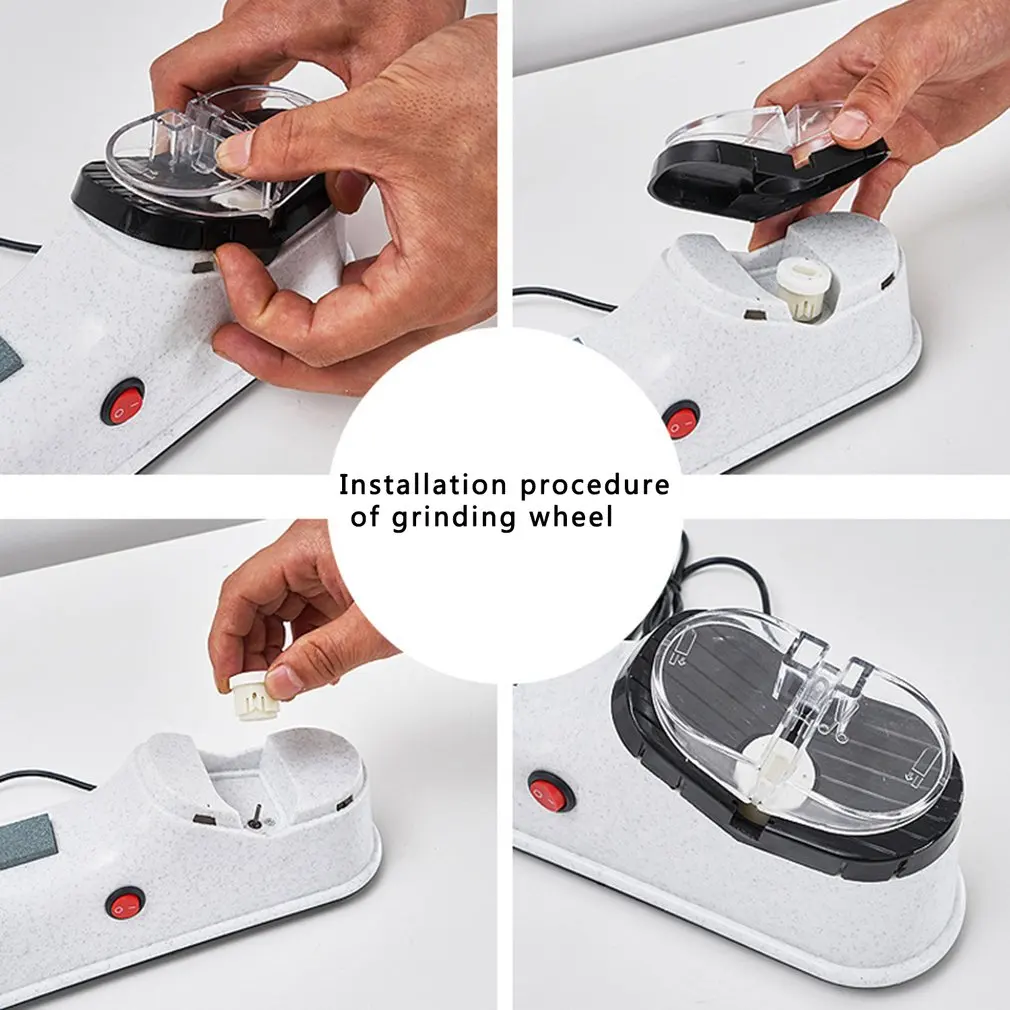 Installation procedure of grinding wheel