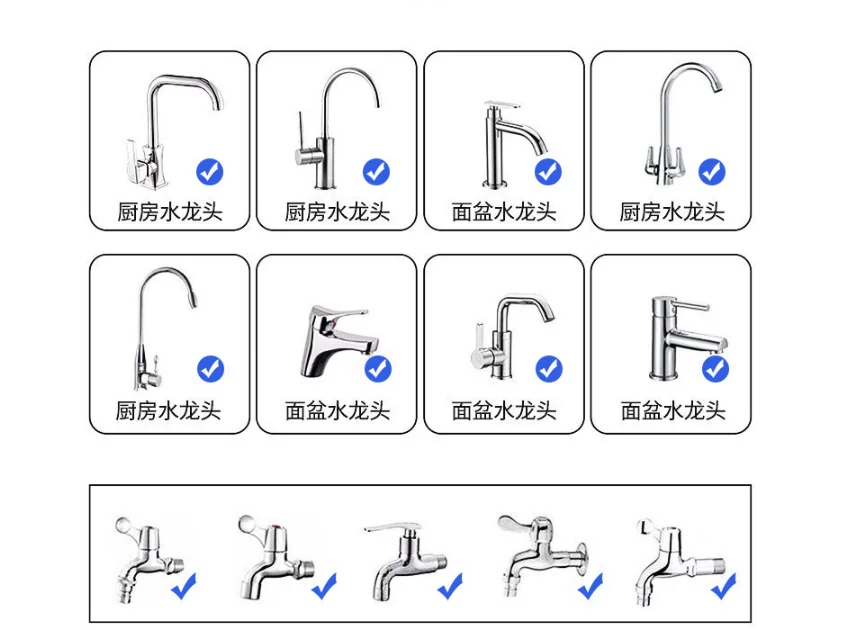 厨房水龙头

厨房水龙头

面盆水龙头

厨房水龙头

厨房水龙头

面盆水龙头

面盆水龙头

面盆水龙头