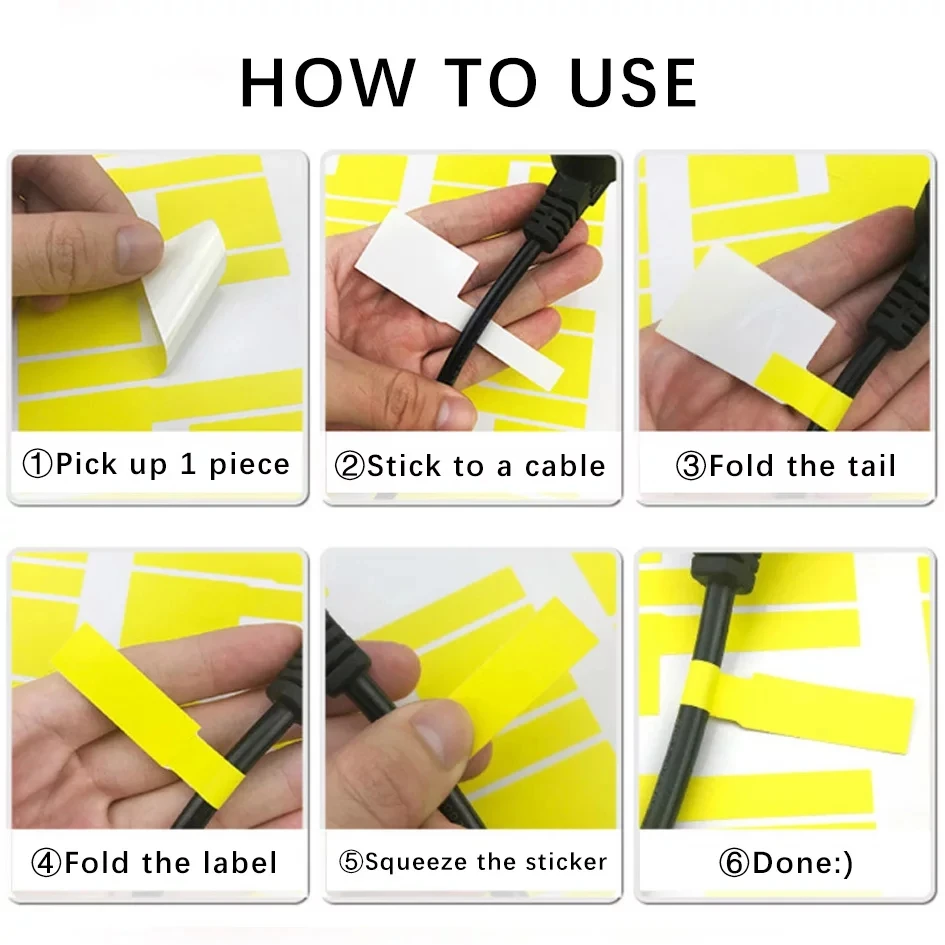 HOW TO USE

①Pick up 1 piece

②Stick to a cable

③Fold the tail

④Fold the label

⑤Squeeze the sticker

⑥Done:)