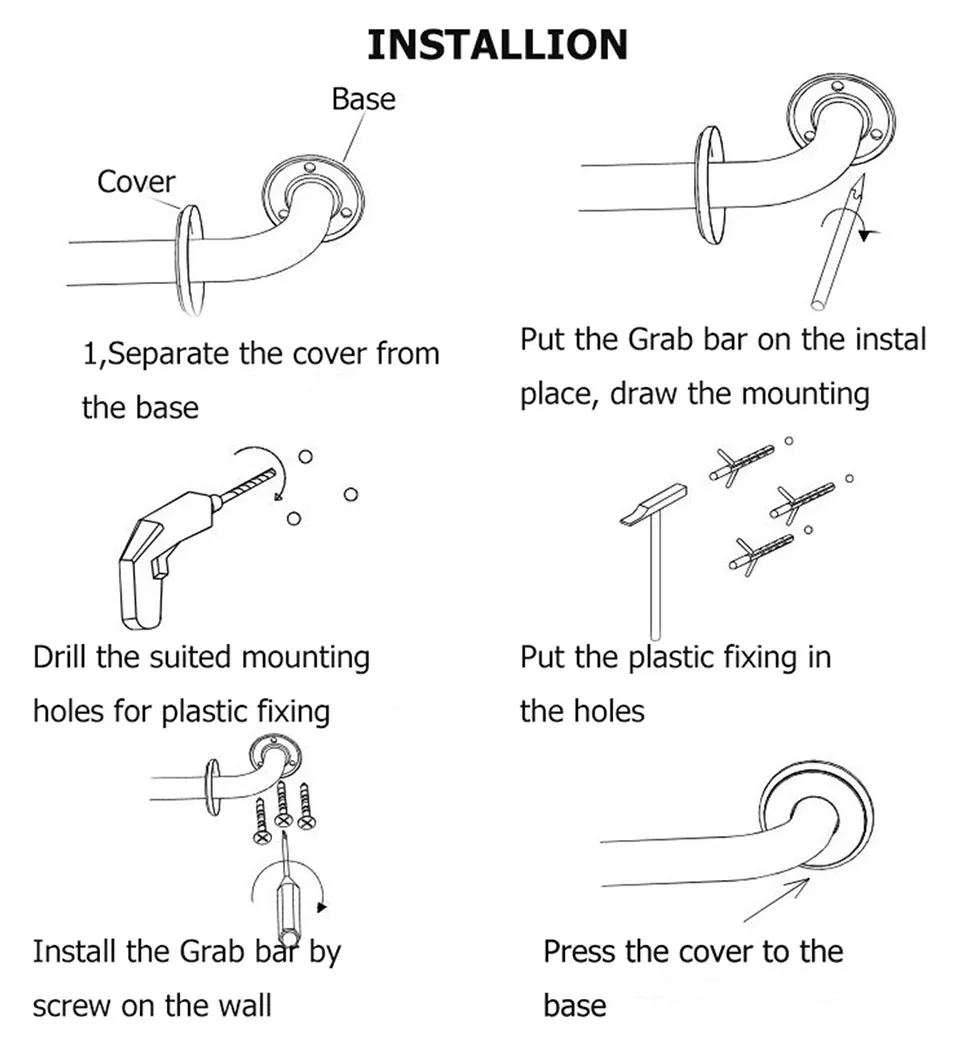 INSTALLION

Base

Cover

1,Separate the cover from the base

Put the Grab bar on the instal place, draw the mounting

Drill the suited mounting holes for plastic fixing

Put the plastic fixing in the holes

Install the Grab bar by screw on the wall

Press the cover to the base