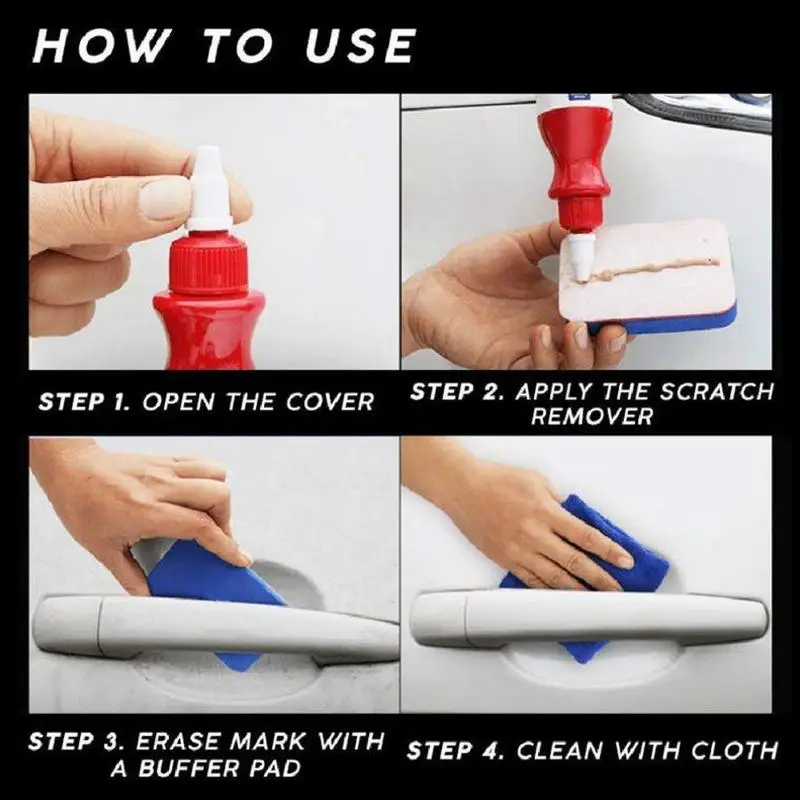 HOW TO USE

STEP 1. OPEN THE COVER

STEP 2. APPLY THE SCRATCH REMOVER

STEP 3. ERASE MARK WITH A BUFFER PAD

STEP 4. CLEAN WITH CLOTH