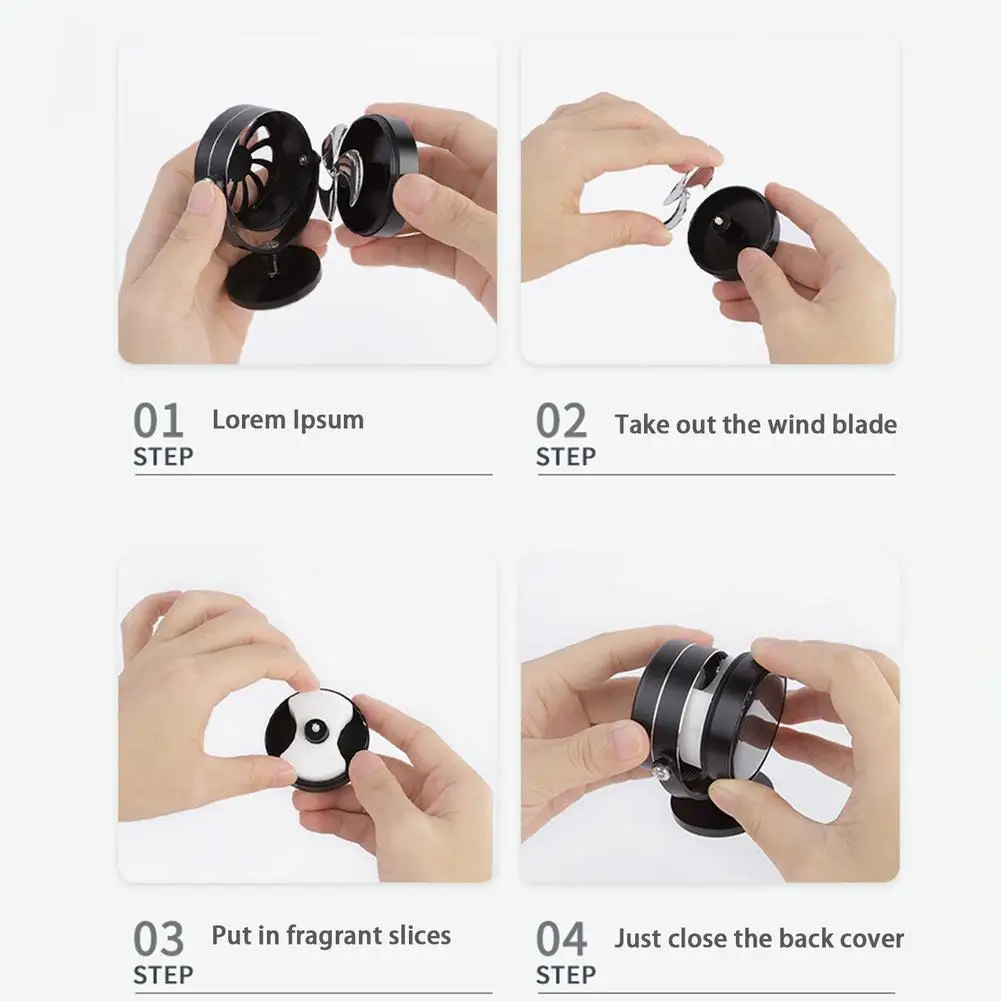 01 STEP Lorem Ipsum

02 STEP Take out the wind blade

03 STEP Put in fragrant slices

04 STEP Just close the back cover