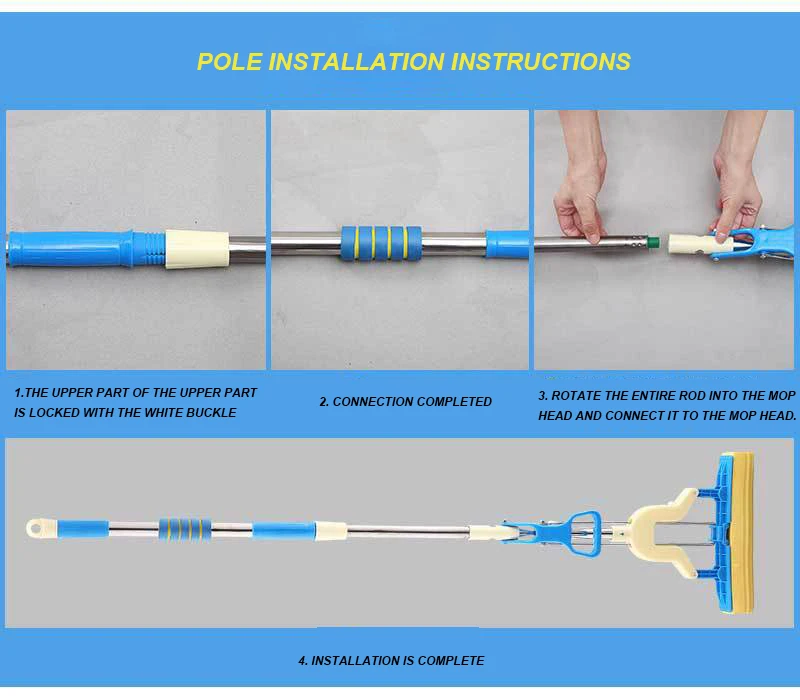 POLE INSTALLATION INSTRUCTIONS

1.THE UPPER PART OF THE UPPER PART IS LOCKED WITH THE WHITE BUCKLE

2. CONNECTION COMPLETED

3. ROTATE THE ENTIRE ROD INTO THE MOP HEAD AND CONNECT IT TO THE MOP HEAD.

4. INSTALLATION IS COMPLETE