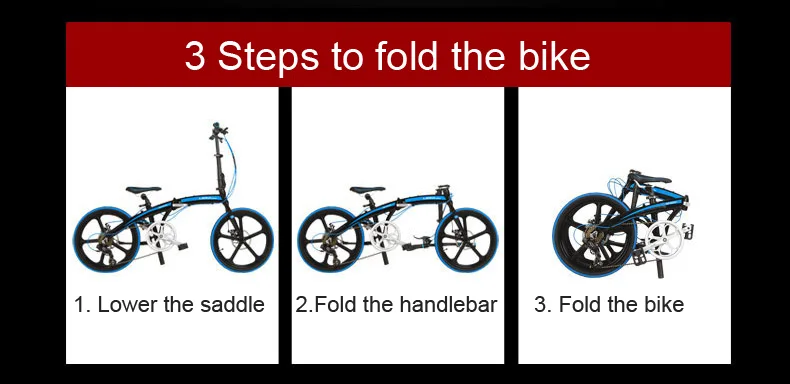 3 Steps to fold the bike

1. Lower the saddle

2.Fold the handlebar

3. Fold the bike