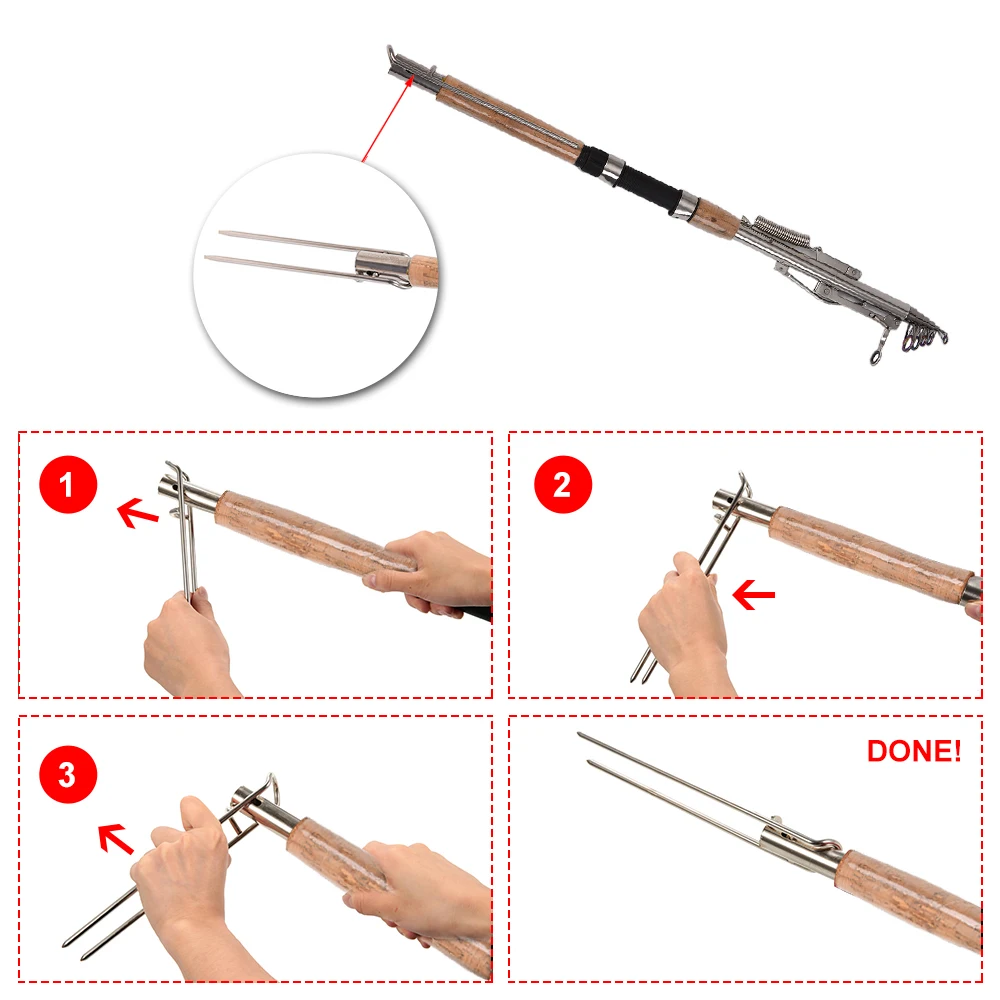 1

2

3

DONE!