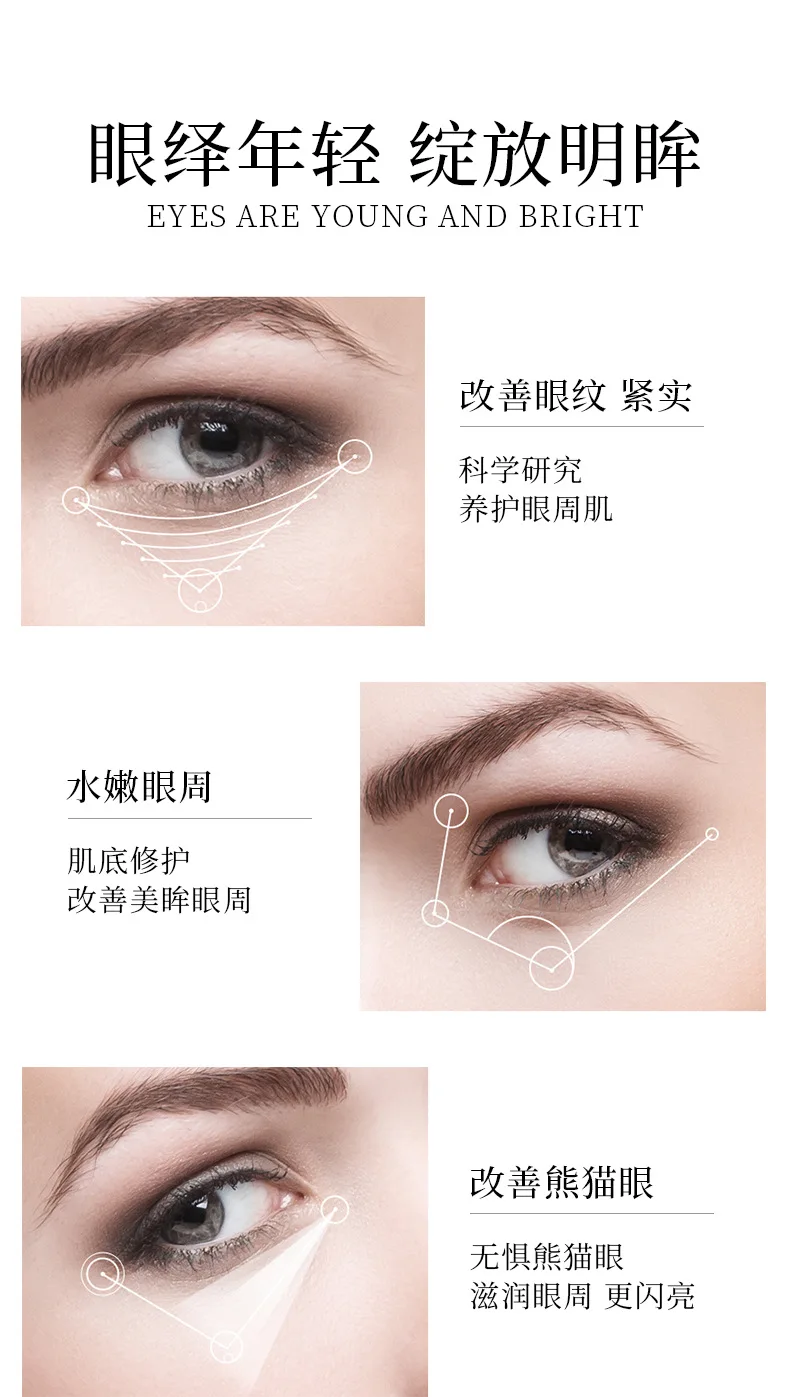 眼绎年轻 绽放明眸
EYES ARE YOUNG AND BRIGHT

改善眼纹 紧实

科学研究
养护眼周肌

水嫩眼周

肌底修护
改善美眸眼周

改善熊猫眼

无惧熊猫眼
滋润眼周 更闪亮