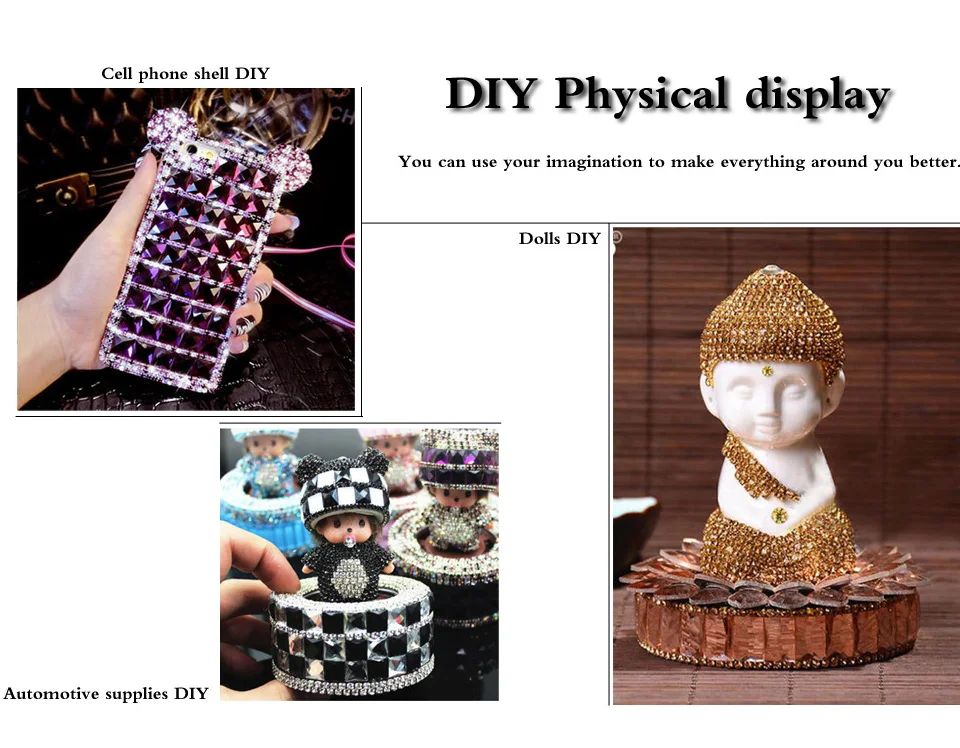 Cell phone shell DIY

DIY Physical display

You can use your imagination to make everything around you better.

Dolls DIY

Automotive supplies DIY