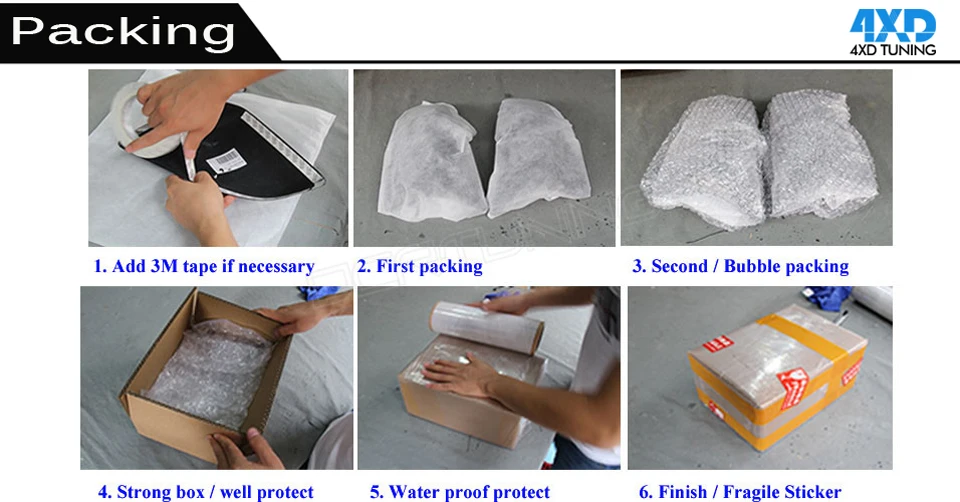 Packing

4XD
4XD TUNING

1. Add 3M tape if necessary

2. First packing

3. Second / Bubble packing

4. Strong box / well protect

5. Water proof protect

6. Finish / Fragile Sticker