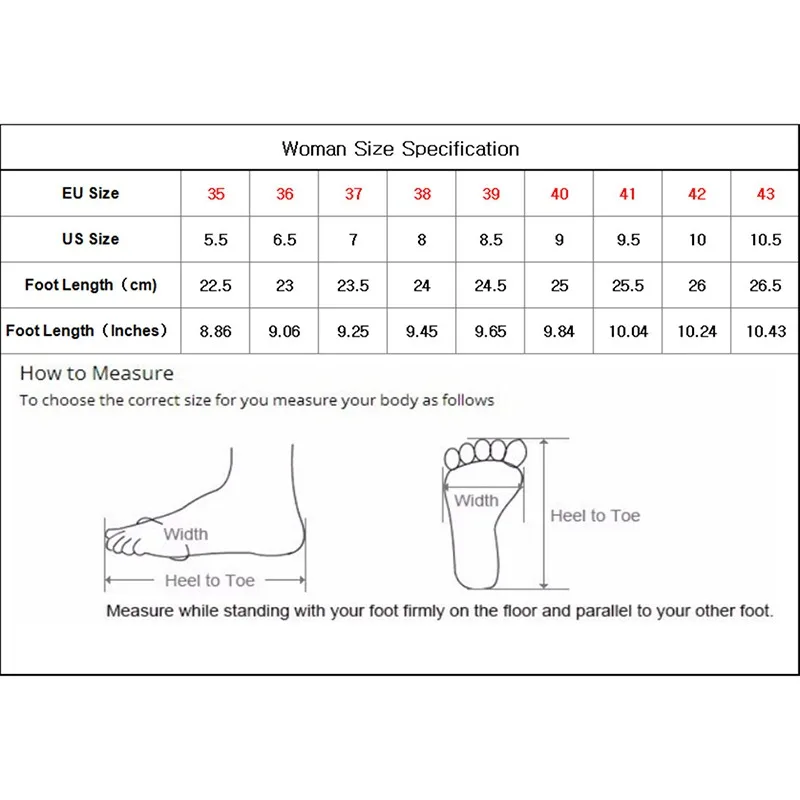 Woman Size Specification

| EU Size | 35 | 36 | 37 | 38 | 39 | 40 | 41 | 42 | 43 |
|---|---|---|---|---|---|---|---|---|---|
| US Size | 5.5 | 6.5 | 7 | 8 | 8.5 | 9 | 9.5 | 10 | 10.5 |
| Foot Length（cm) | 22.5 | 23 | 23.5 | 24 | 24.5 | 25 | 25.5 | 26 | 26.5 |
| Foot Length（Inches) | 8.86 | 9.06 | 9.25 | 9.45 | 9.65 | 9.84 | 10.04 | 10.24 | 10.43 |

How to Measure

To choose the correct size for you measure your body as follows

Width

Heel to Toe

Width

Heel to Toe

Measure while standing with your foot firmly on the floor and parallel to your other foot.