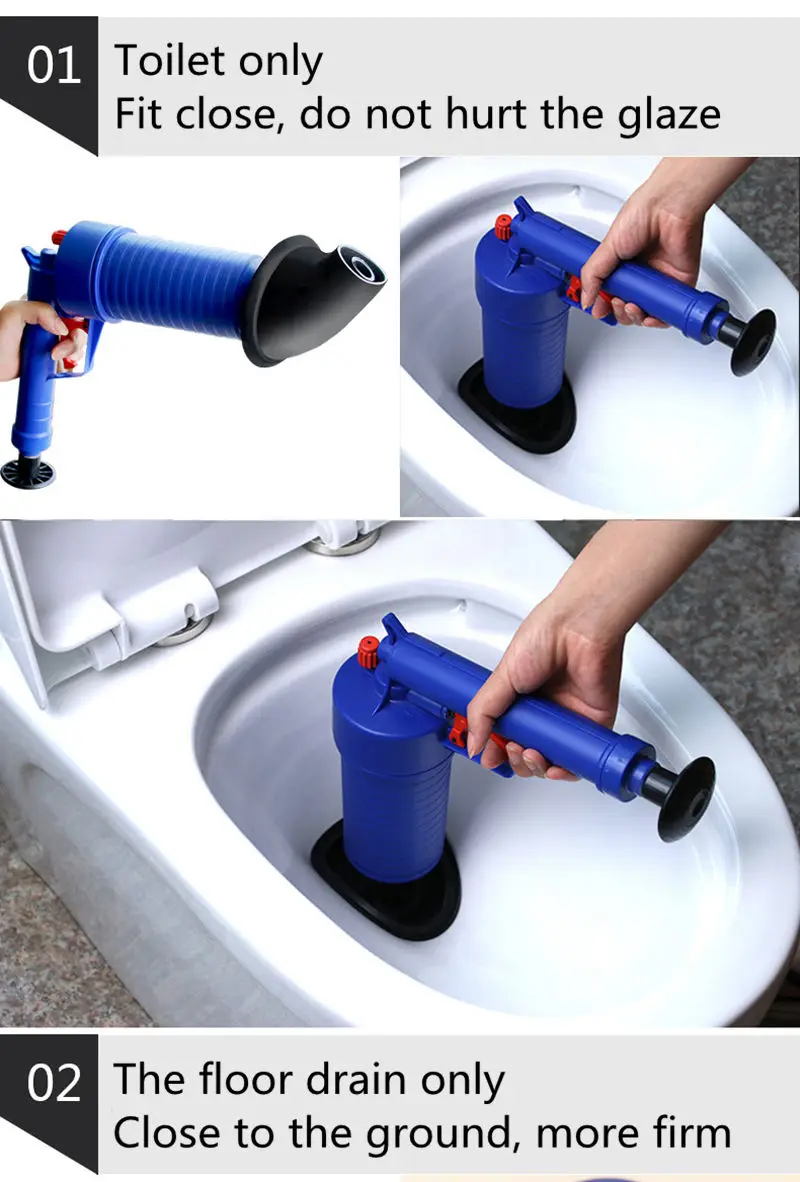 01 Toilet only
Fit close, do not hurt the glaze

02 The floor drain only
Close to the ground, more firm