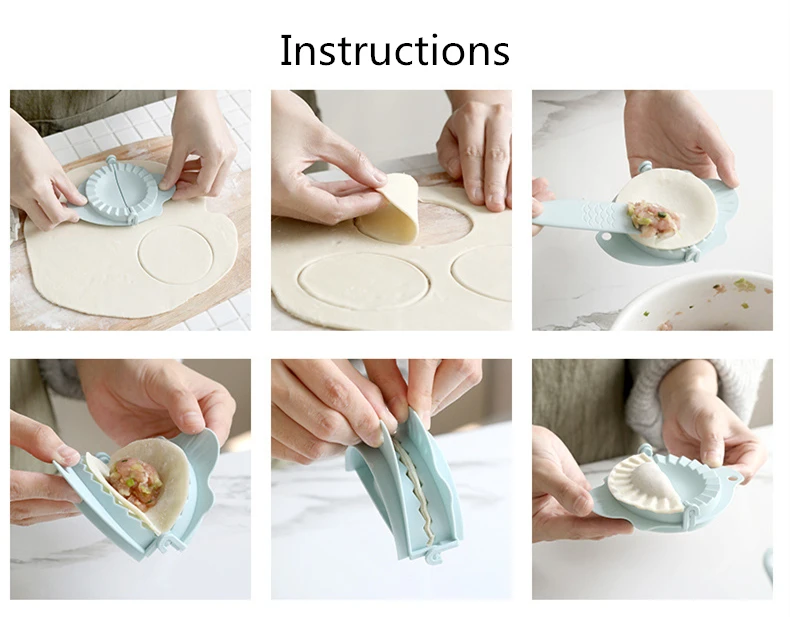 Instructions