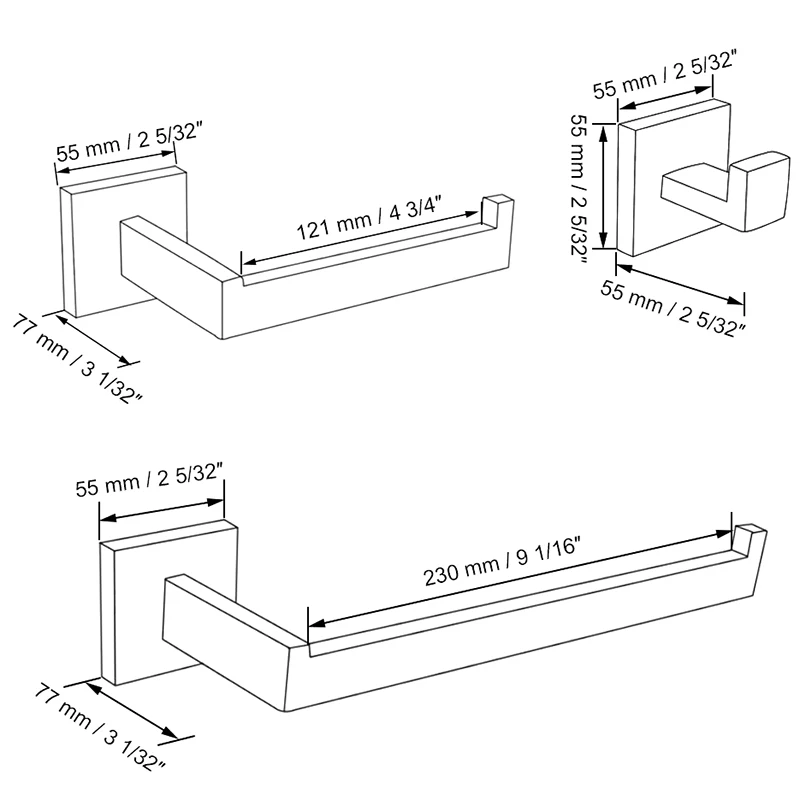 55 mm / 2 5/32"

121 mm / 4 3/4"

77 mm / 3 1/32"

55 mm / 2 5/32"

55 mm / 2 5/32"

55 mm / 2 5/32"

55 mm / 2 5/32"

230 mm / 9 1/16"

77 mm / 3 1/32"