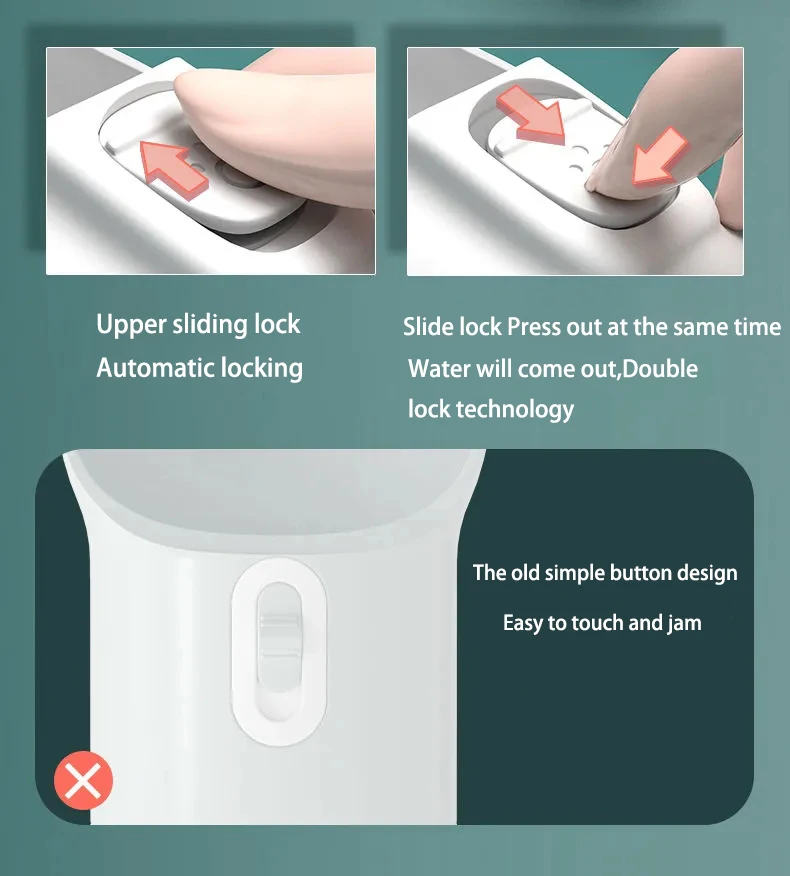 Upper sliding lock
Automatic locking

Slide lock Press out at the same time
Water will come out,Double
lock technology

The old simple button design

Easy to touch and jam