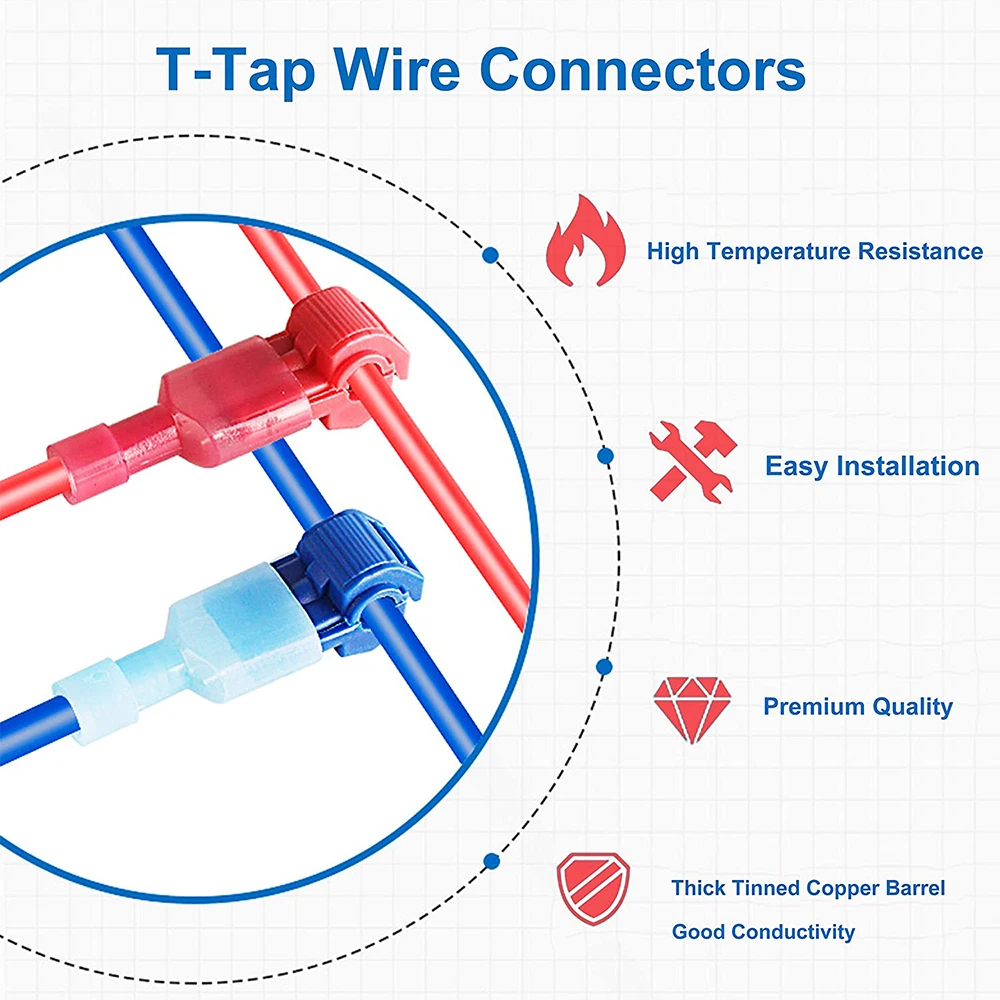 T-Tap Wire Connectors

High Temperature Resistance

Easy Installation

Premium Quality

Thick Tinned Copper Barrel

Good Conductivity