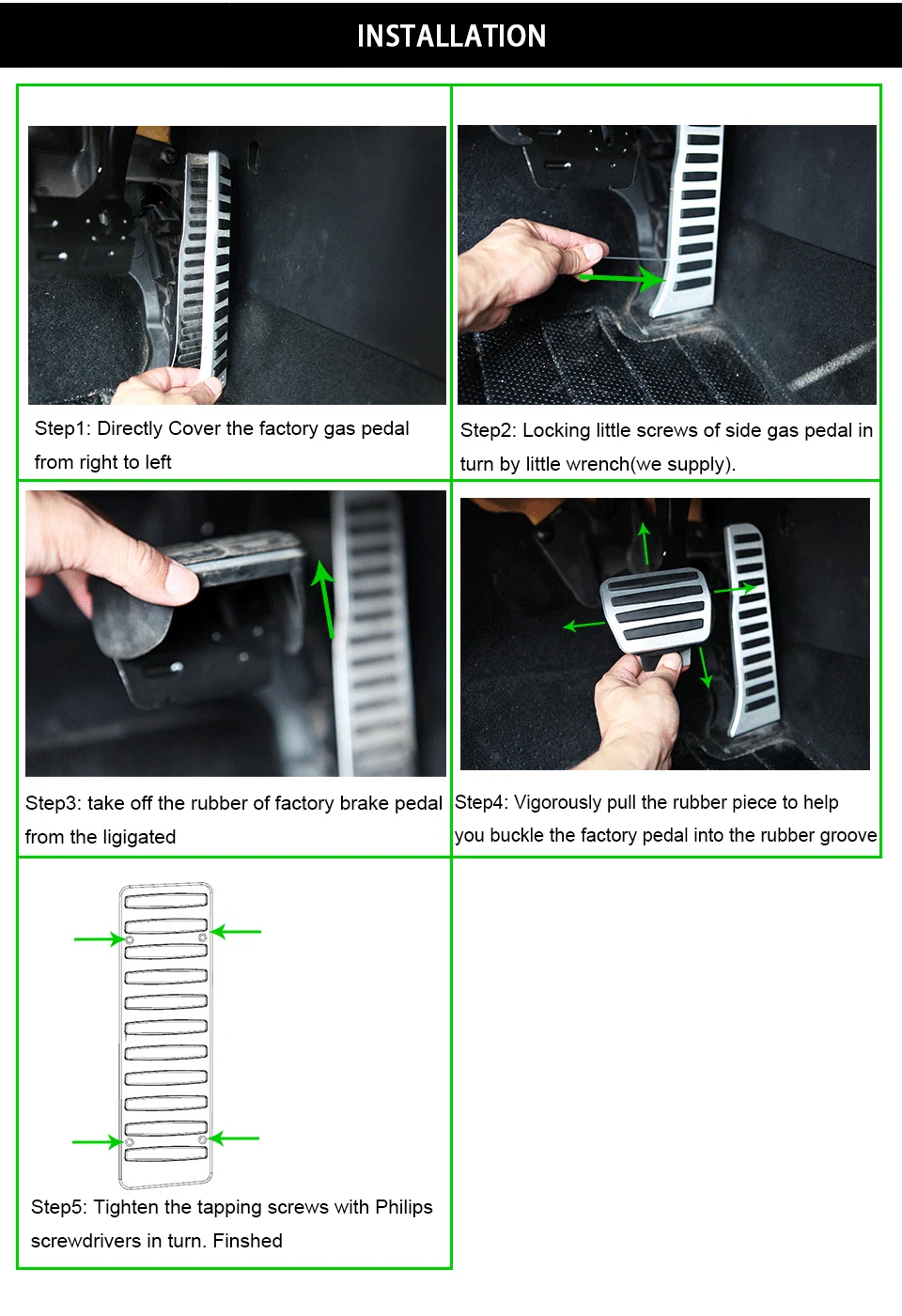 INSTALLATION

Step1: Directly Cover the factory gas pedal from right to left

Step2: Locking little screws of side gas pedal in turn by little wrench(we supply).

Step3: take off the rubber of factory brake pedal from the ligigated

Step4: Vigorously pull the rubber piece to help you buckle the factory pedal into the rubber groove

Step5: Tighten the tapping screws with Philips screwdrivers in turn. Finshed