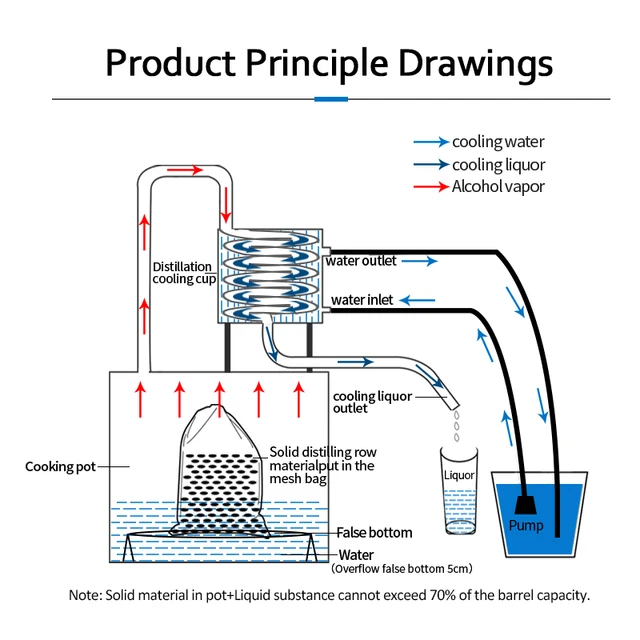 Product Principle Drawings

cooling water
cooling liquor
Alcohol vapor

Distillation cooling cup

water outlet

water inlet

cooling liquor outlet

Cooking pot

Solid distilling row materialput in the mesh bag

Liquor

Pump

False bottom

Water
(Overflow false bottom 5cm)

Note: Solid material in pot+Liquid substance cannot exceed 70% of the barrel capacity.