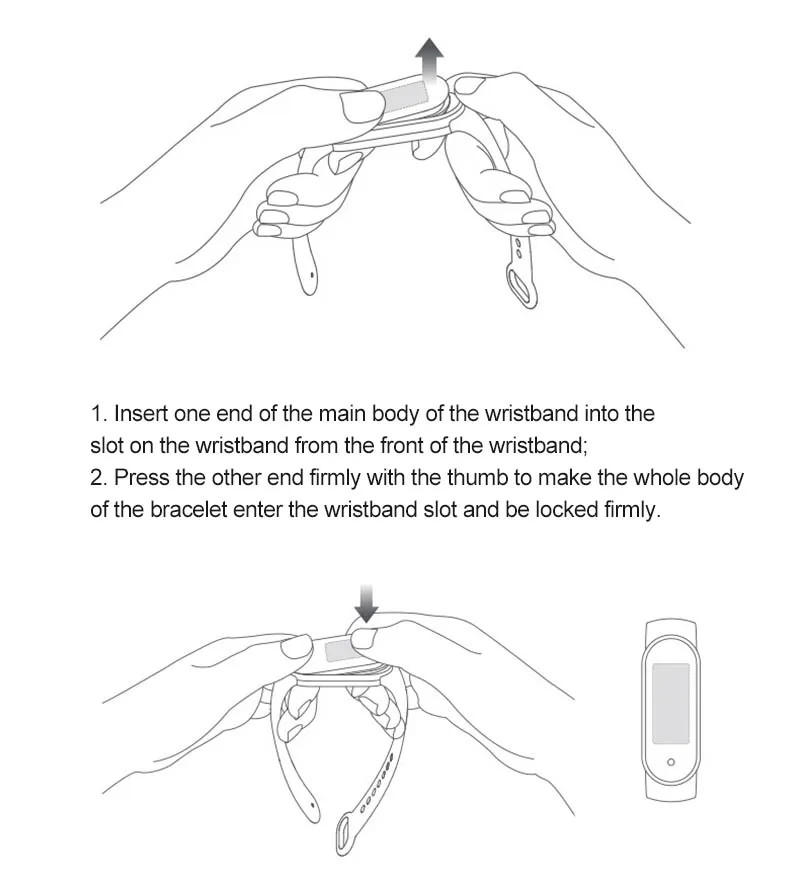 1. Insert one end of the main body of the wristband into the slot on the wristband from the front of the wristband;
2. Press the other end firmly with the thumb to make the whole body of the bracelet enter the wristband slot and be locked firmly.