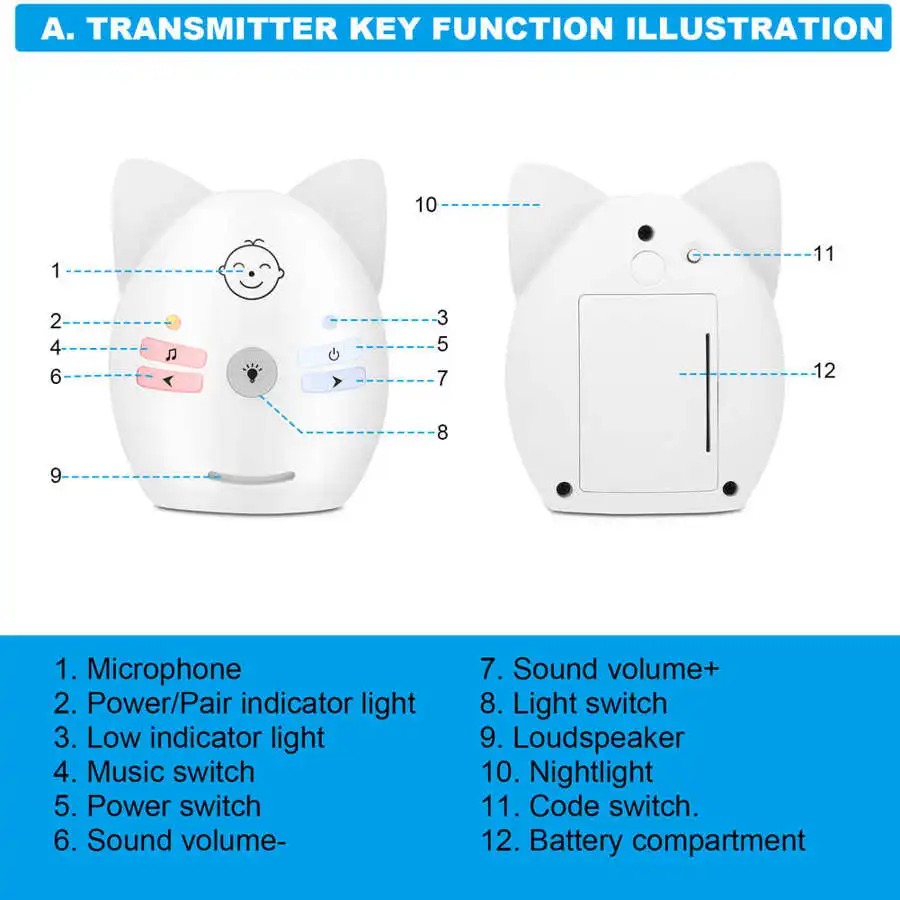 A. TRANSMITTER KEY FUNCTION ILLUSTRATION

1
2
4
6
9
3
5
7
8
10
11
12

1. Microphone
2. Power/Pair indicator light
3. Low indicator light
4. Music switch
5. Power switch
6. Sound volume-

7. Sound volume+
8. Light switch
9. Loudspeaker
10. Nightlight
11. Code switch.
12. Battery compartment