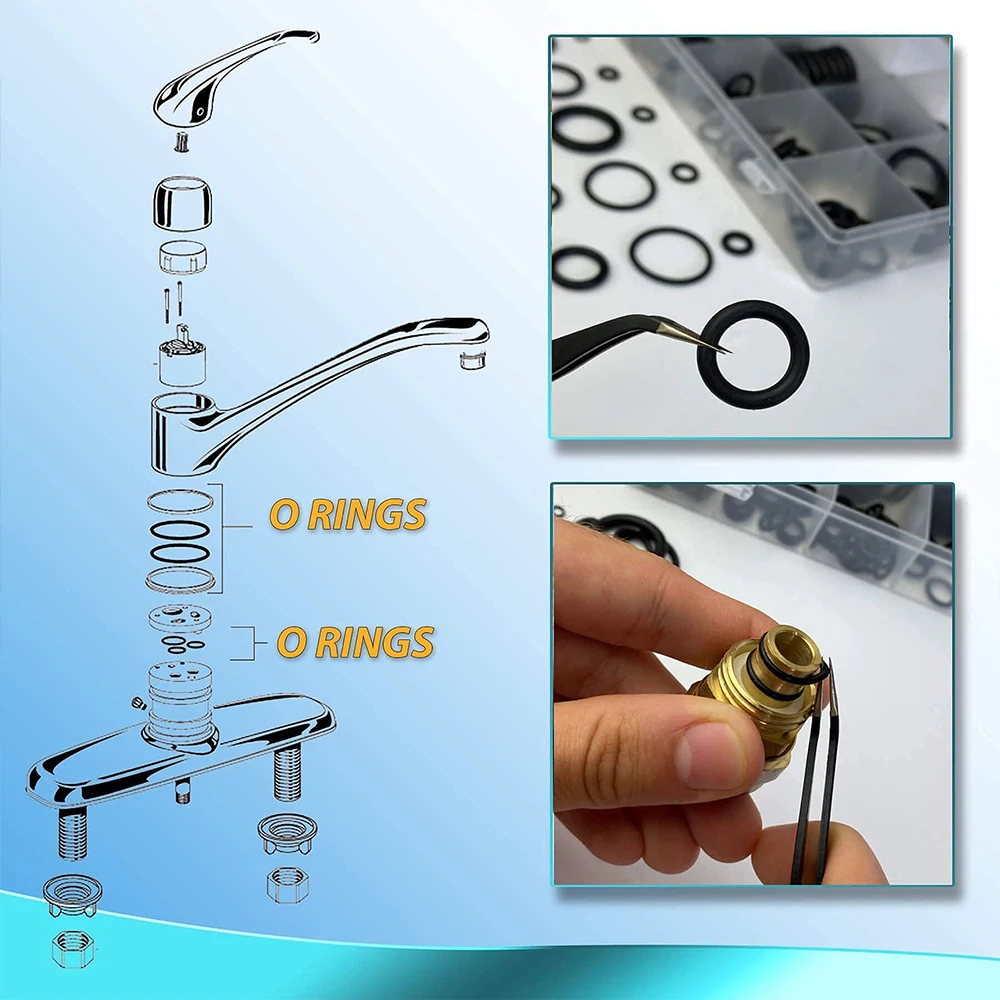 O RINGS

O RINGS