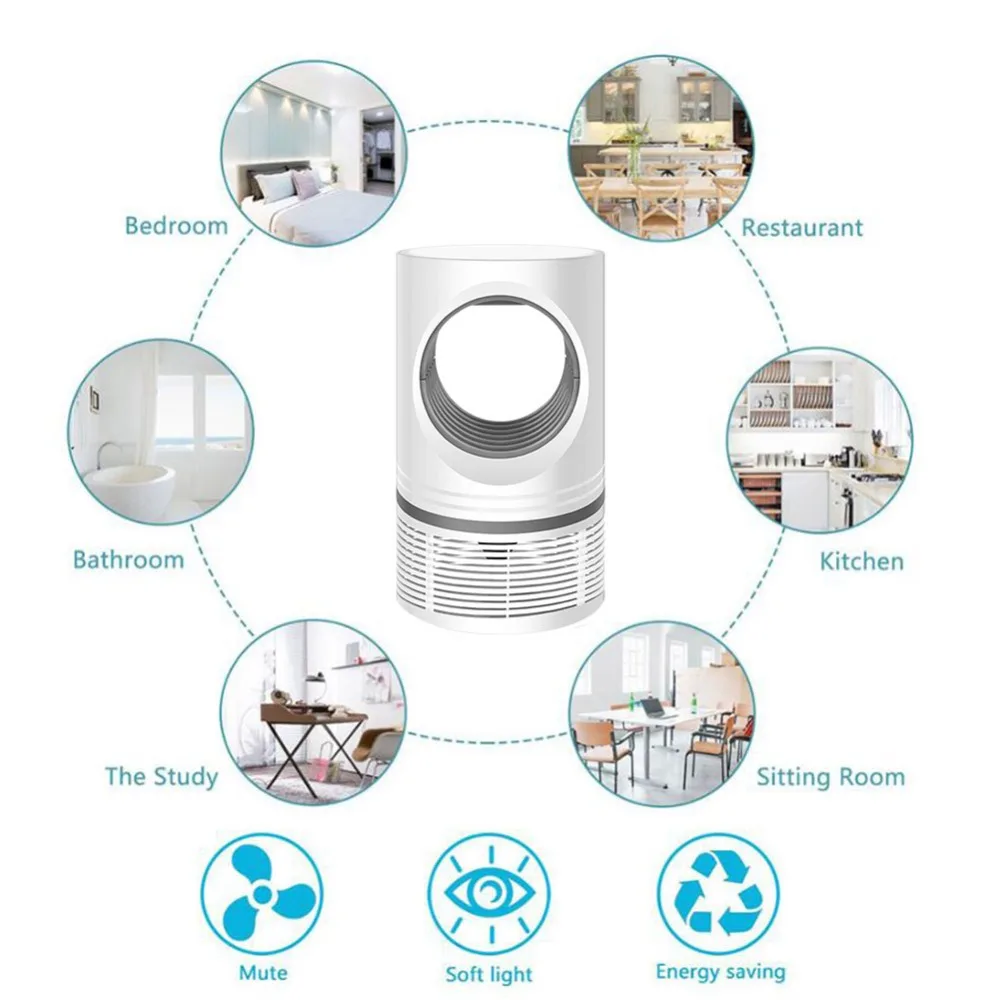 Bedroom

Restaurant

Bathroom

Kitchen

The Study

Sitting Room

Mute

Soft light

Energy saving