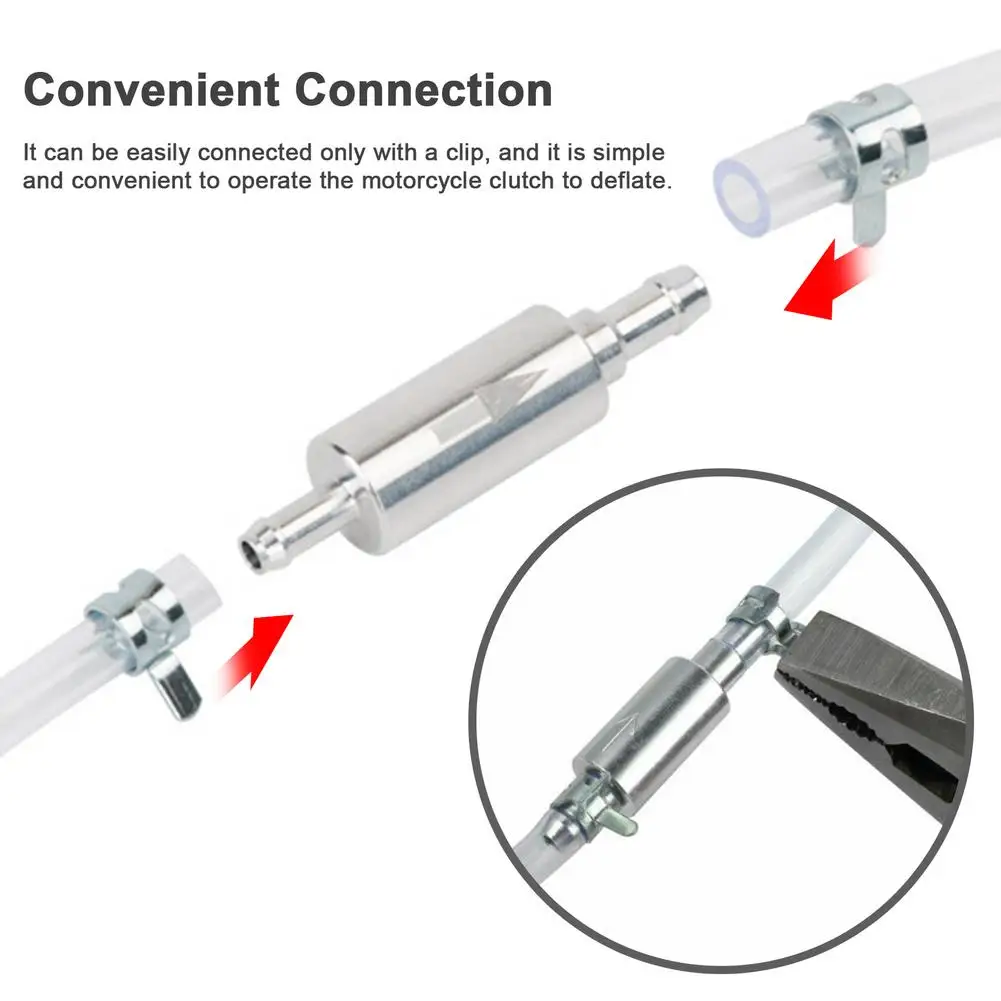 Convenient Connection

It can be easily connected only with a clip, and it is simple and convenient to operate the motorcycle clutch to deflate.