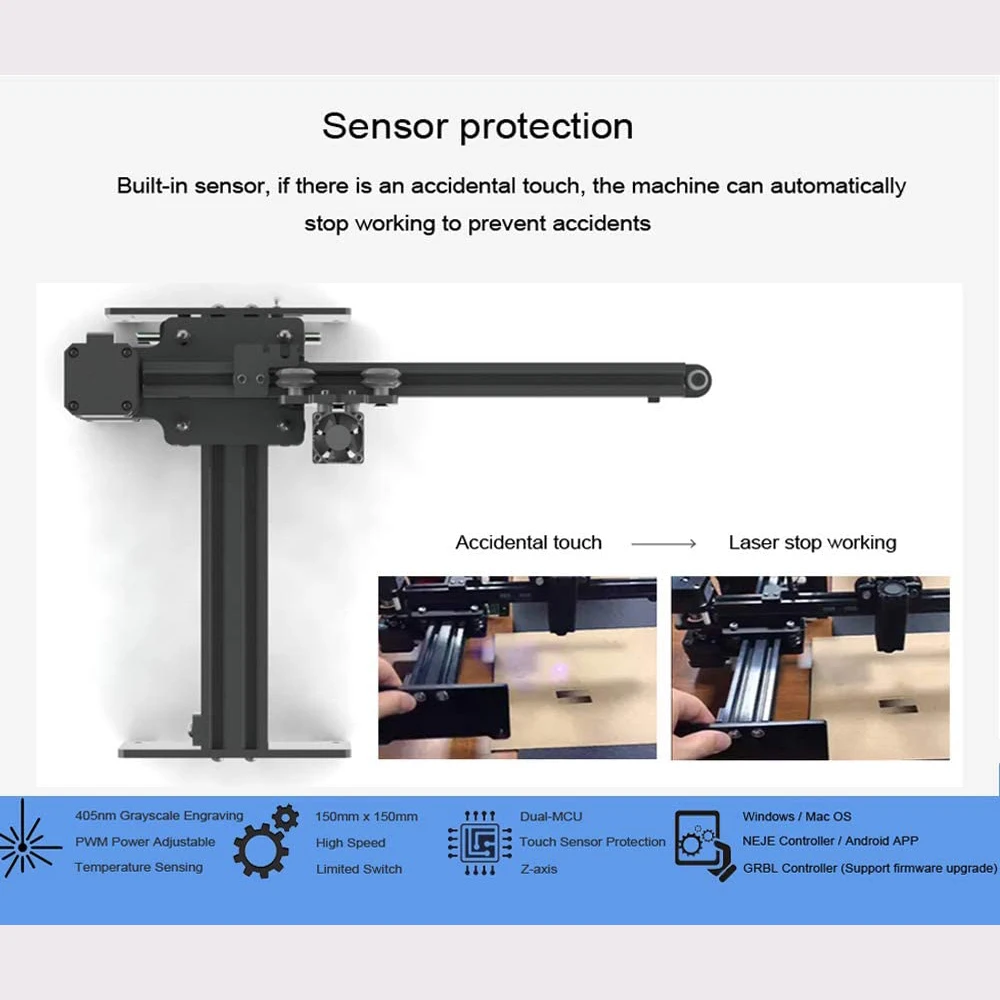 Sensor protection

Built-in sensor, if there is an accidental touch, the machine can automatically stop working to prevent accidents

Accidental touch → Laser stop working

405nm Grayscale Engraving
PWM Power Adjustable
Temperature Sensing

150mm x 150mm
High Speed
Limited Switch

Dual-MCU
Touch Sensor Protection
Z-axis

Windows / Mac OS
NEJE Controller / Android APP
GRBL Controller (Support firmware upgrade)