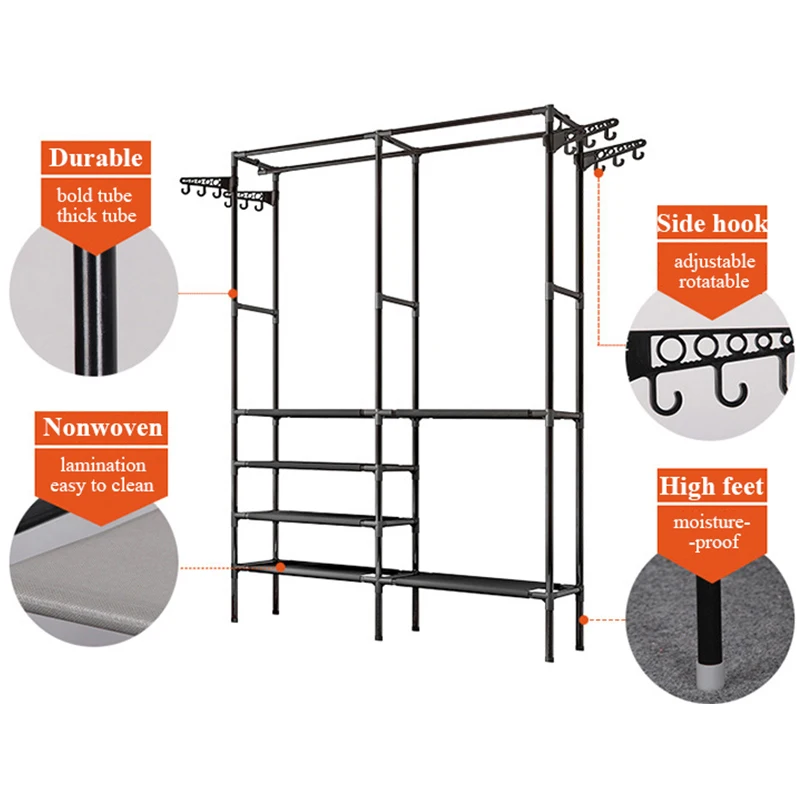 Durable
bold tube
thick tube

Nonwoven
lamination
easy to clean

Side hook
adjustable
rotatable

High feet
moisture-
-proof