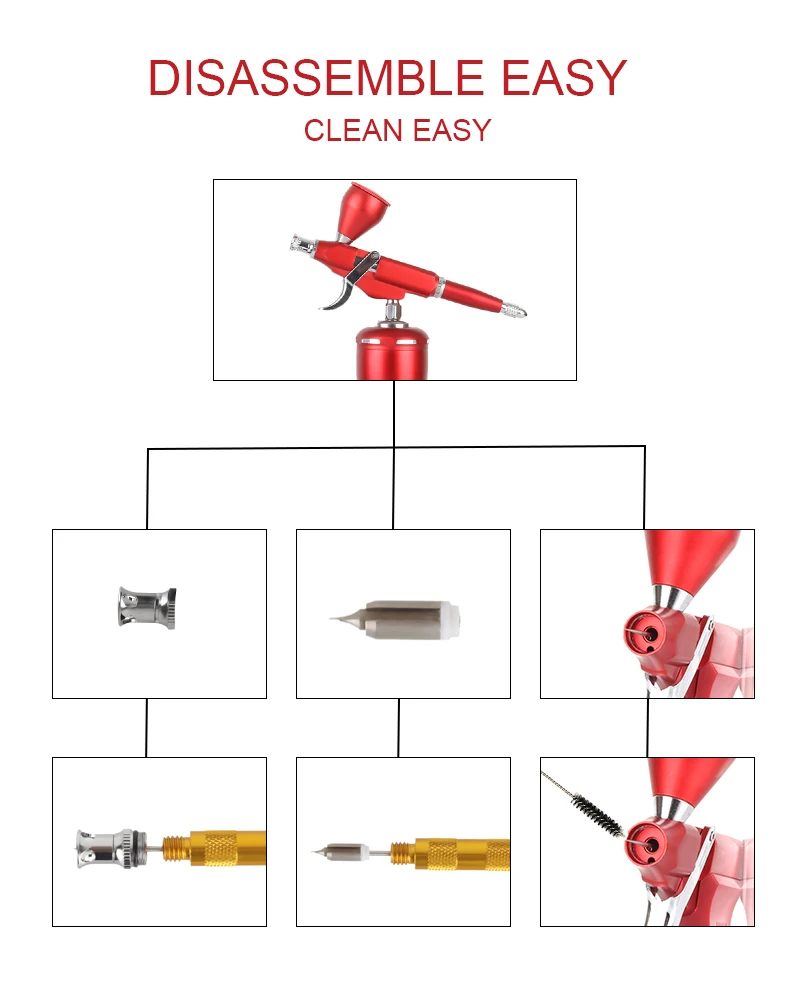 DISASSEMBLE EASY

CLEAN EASY