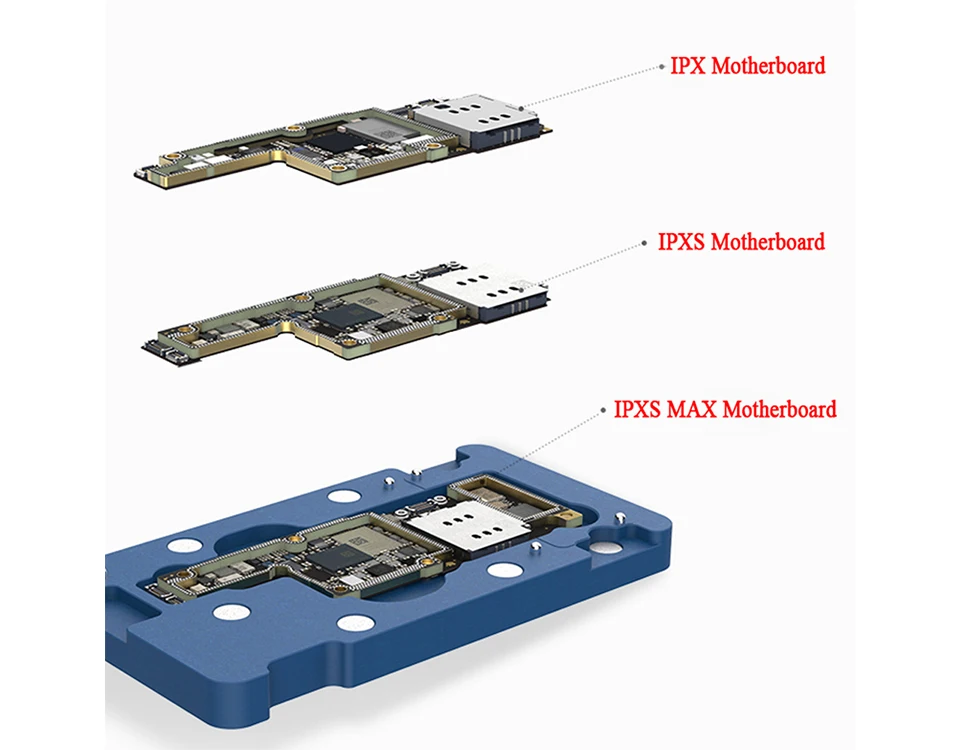 IPX Motherboard

IPXS Motherboard

IPXS MAX Motherboard