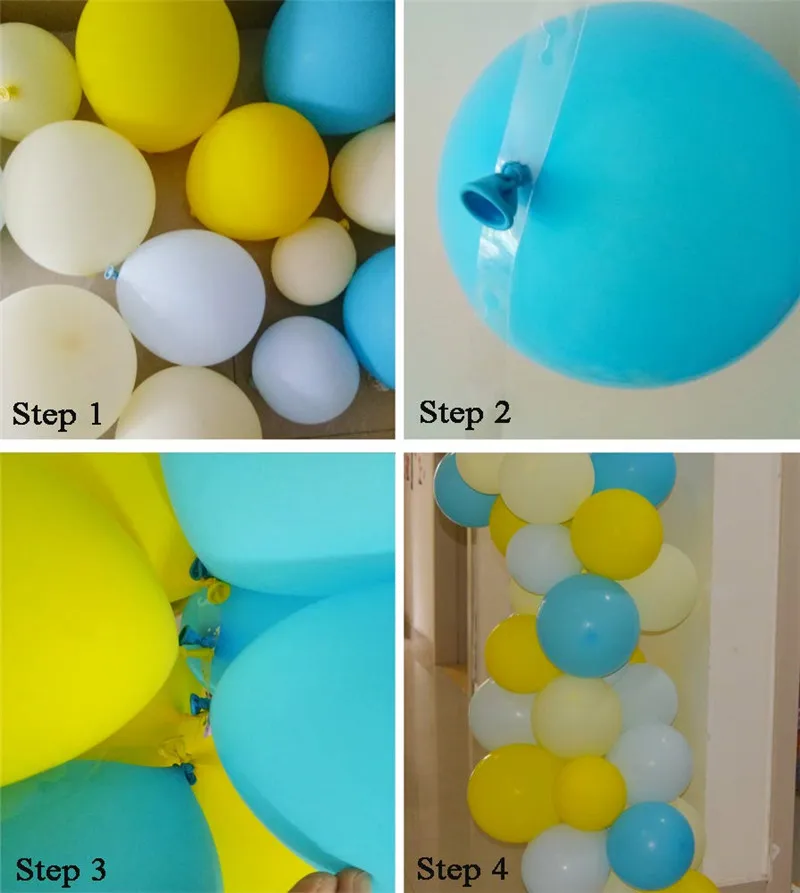 Step 1

Step 2

Step 3

Step 4