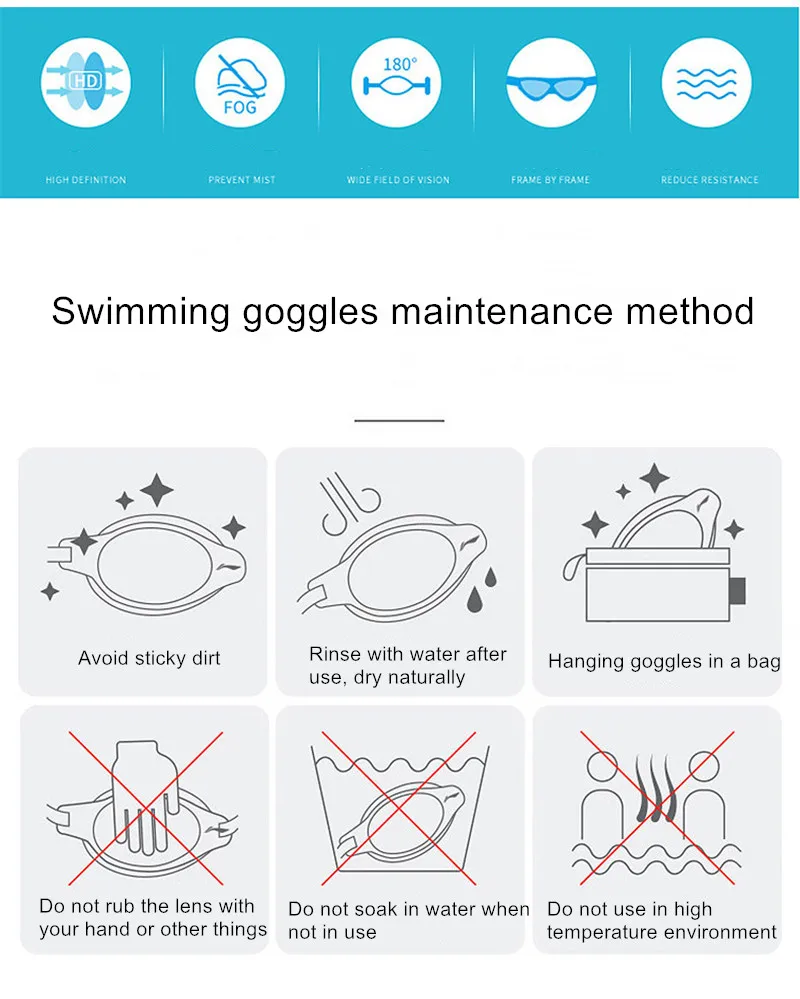 HD

FOG

180°

HIGH DEFINITION

PREVENT MIST

WIDE FIELD OF VISION

FRAME BY FRAME

REDUCE RESISTANCE

Swimming goggles maintenance method

Avoid sticky dirt

Rinse with water after use, dry naturally

Hanging goggles in a bag

Do not rub the lens with your hand or other things

Do not soak in water when not in use

Do not use in high temperature environment