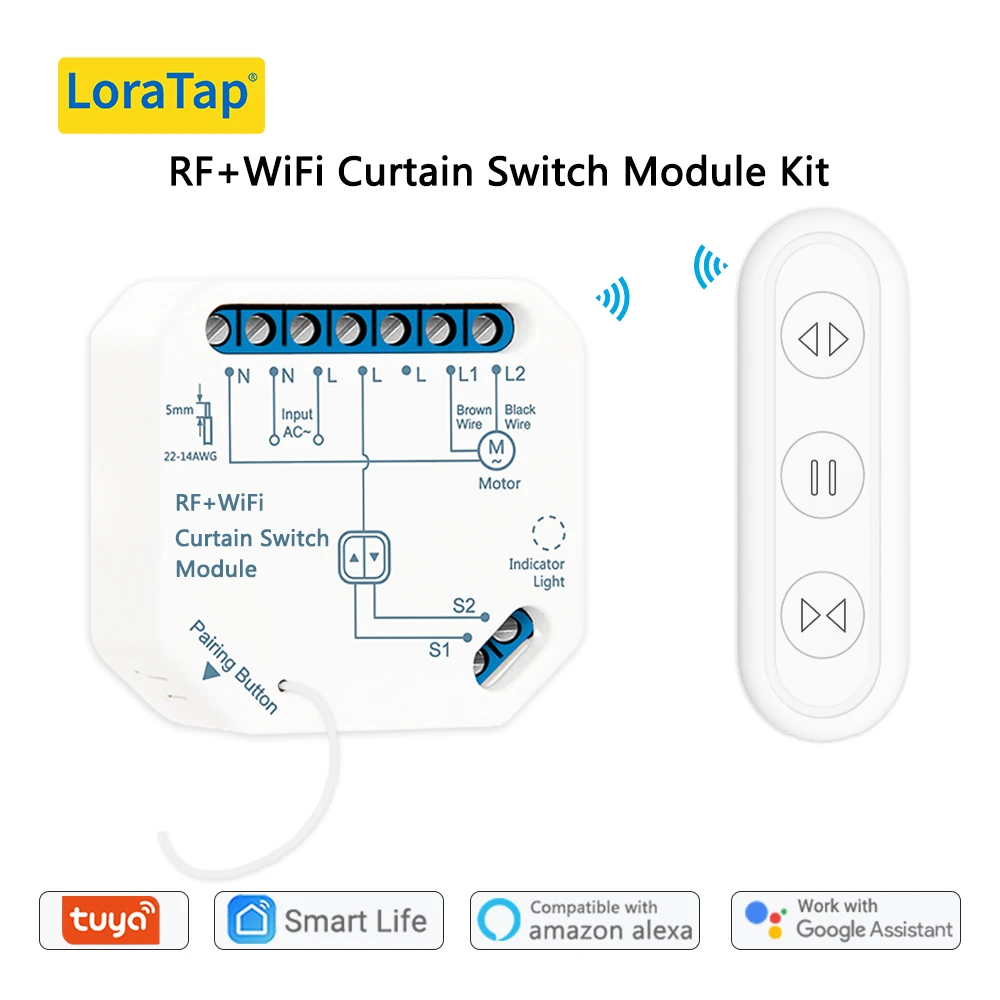 LoraTap®

RF+WiFi Curtain Switch Module Kit

N N L L L L1 L2

5mm

22-14AWG

Input AC~

Brown Wire

Black Wire

M

Motor

RF+WiFi Curtain Switch Module

Indicator Light

S2

S1

Pairing Button

tuya

Smart Life

Compatible with amazon alexa

Work with Google Assistant