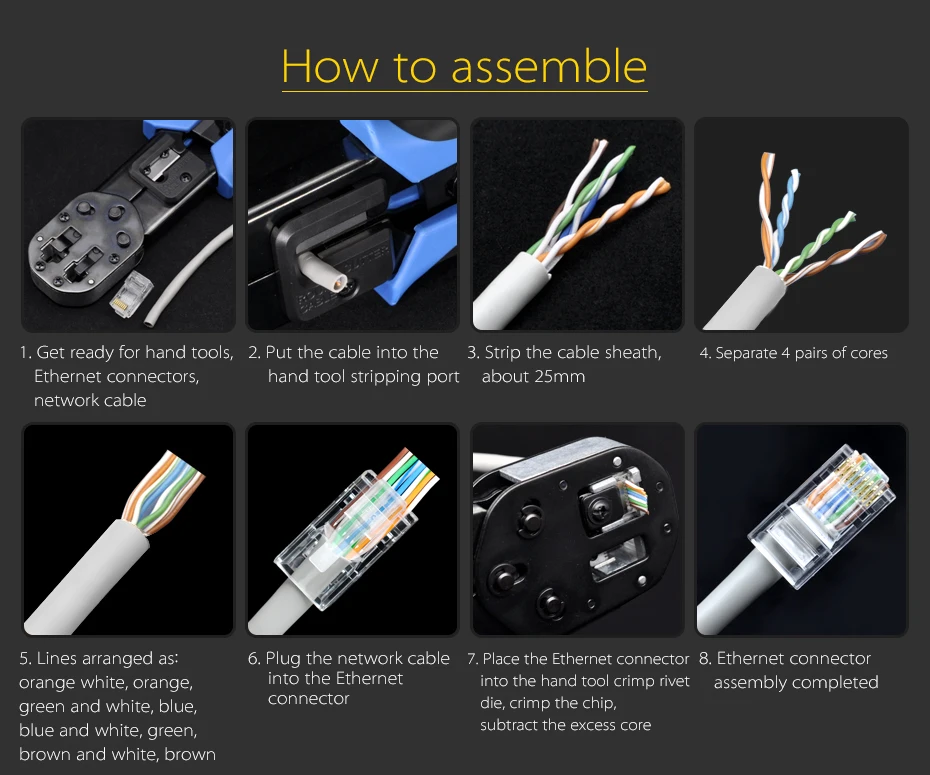 How to assemble

1. Get ready for hand tools, Ethernet connectors, network cable

2. Put the cable into the hand tool stripping port

3. Strip the cable sheath, about 25mm

4. Separate 4 pairs of cores

5. Lines arranged as: orange white, orange, green and white, blue, blue and white, green, brown and white, brown

6. Plug the network cable into the Ethernet connector

7. Place the Ethernet connector into the hand tool crimp rivet die, crimp the chip, subtract the excess core

8. Ethernet connector assembly completed