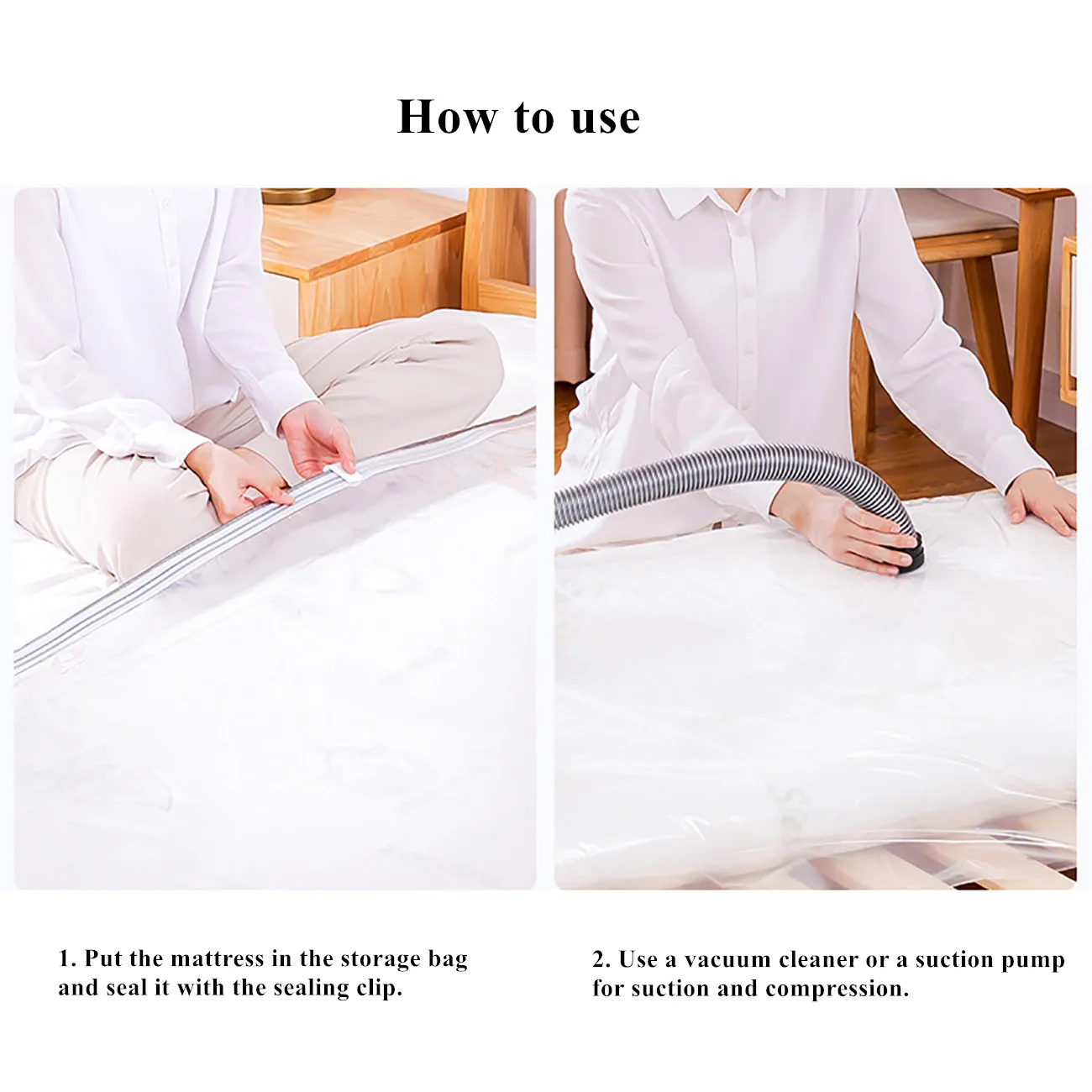 How to use

1. Put the mattress in the storage bag and seal it with the sealing clip.

2. Use a vacuum cleaner or a suction pump for suction and compression.