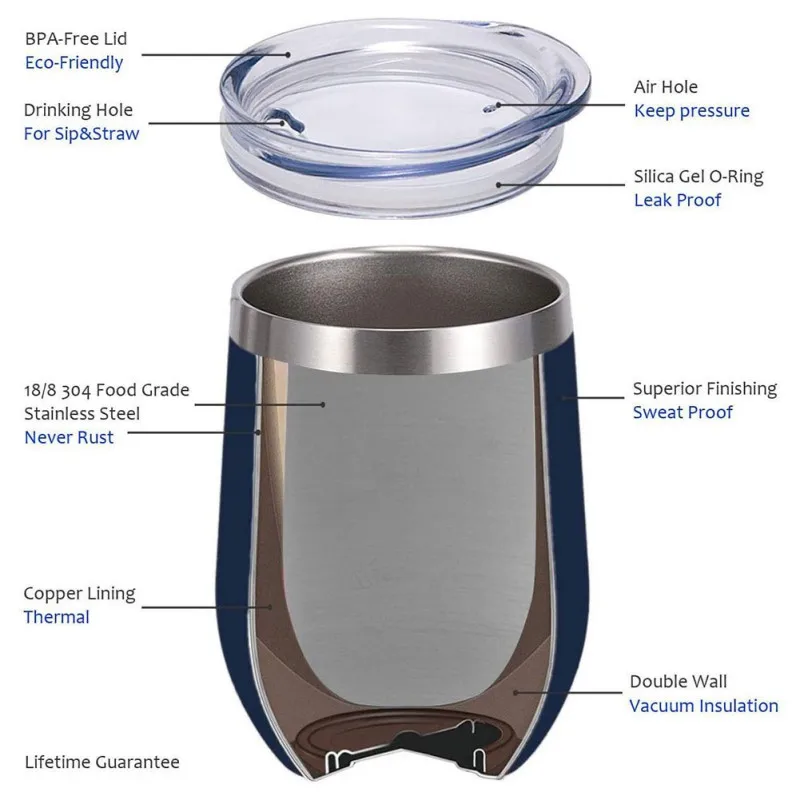 BPA-Free Lid
Eco-Friendly

Drinking Hole
For Sip&Straw

Air Hole
Keep pressure

Silica Gel O-Ring
Leak Proof

18/8 304 Food Grade
Stainless Steel
Never Rust

Superior Finishing
Sweat Proof

Copper Lining
Thermal

Double Wall
Vacuum Insulation

Lifetime Guarantee