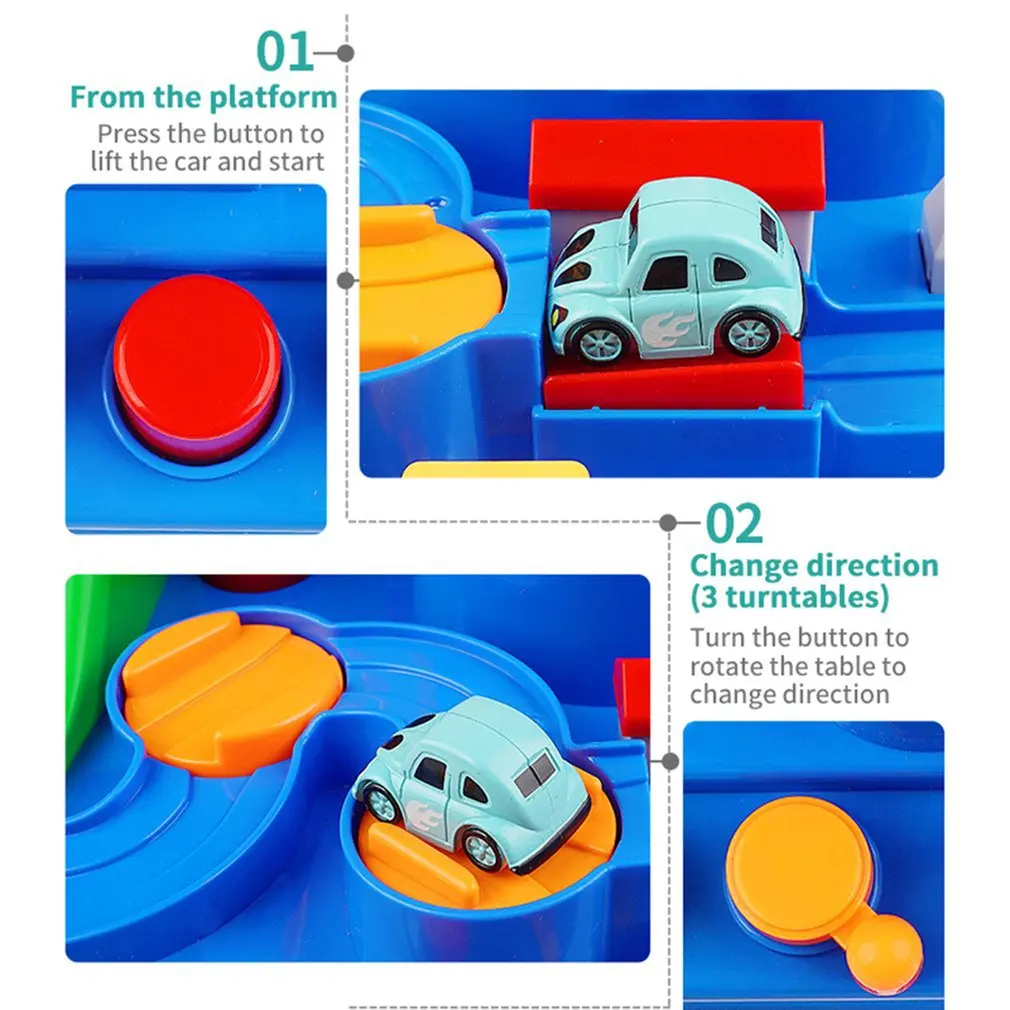 01

From the platform

Press the button to lift the car and start

02

Change direction (3 turntables)

Turn the button to rotate the table to change direction