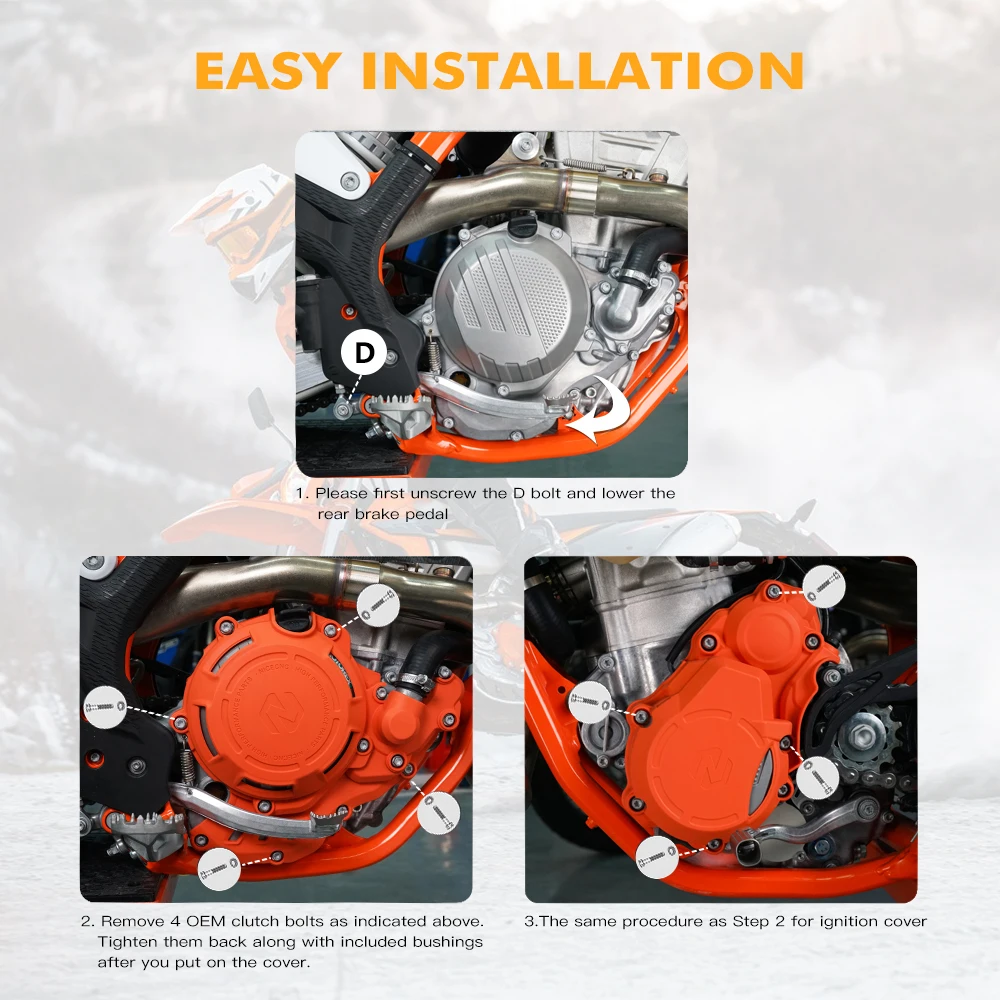 EASY INSTALLATION

D

1. Please first unscrew the D bolt and lower the rear brake pedal

2. Remove 4 OEM clutch bolts as indicated above. Tighten them back along with included bushings after you put on the cover.

3.The same procedure as Step 2 for ignition cover